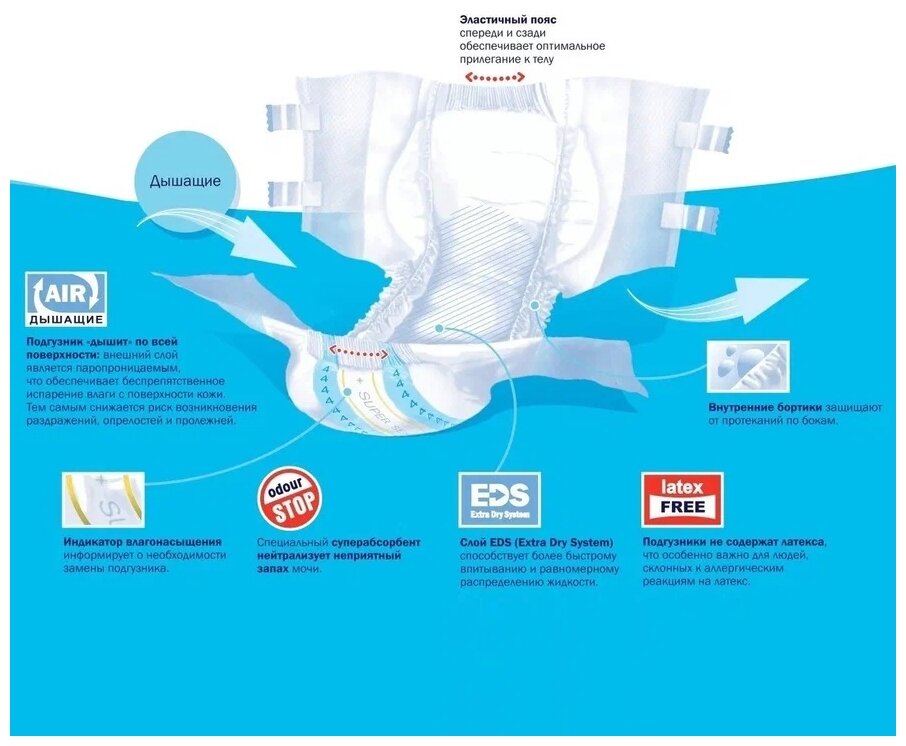 Эластичный пояс спереди и сзади обеспечивает оптимальное прилегание к телу

Дышащие

AIR
ДЫШАЩИЕ

Подгузник «дышит» по всей поверхности: внешний слой является паропроницаемым, что обеспечивает беспрепятственное испарение влаги с поверхности кожи. Тем самым снижается риск возникновения раздражений, опрелостей и пролежней.

SUPER

Внутренние бортики защищают от протеканий по бокам.

Индикатор влагонасыщения информирует о необходимости замены подгузника.

odour
STOP

Специальный суперабсорбент нейтрализует неприятный запах мочи.

EDS
Extra Dry System

Слой EDS (Extra Dry System) способствует более быстрому впитыванию и равномерному распределению жидкости.

latex
FREE

Подгузники не содержат латекса, что особенно важно для людей, склонных к аллергическим реакциям на латекс.