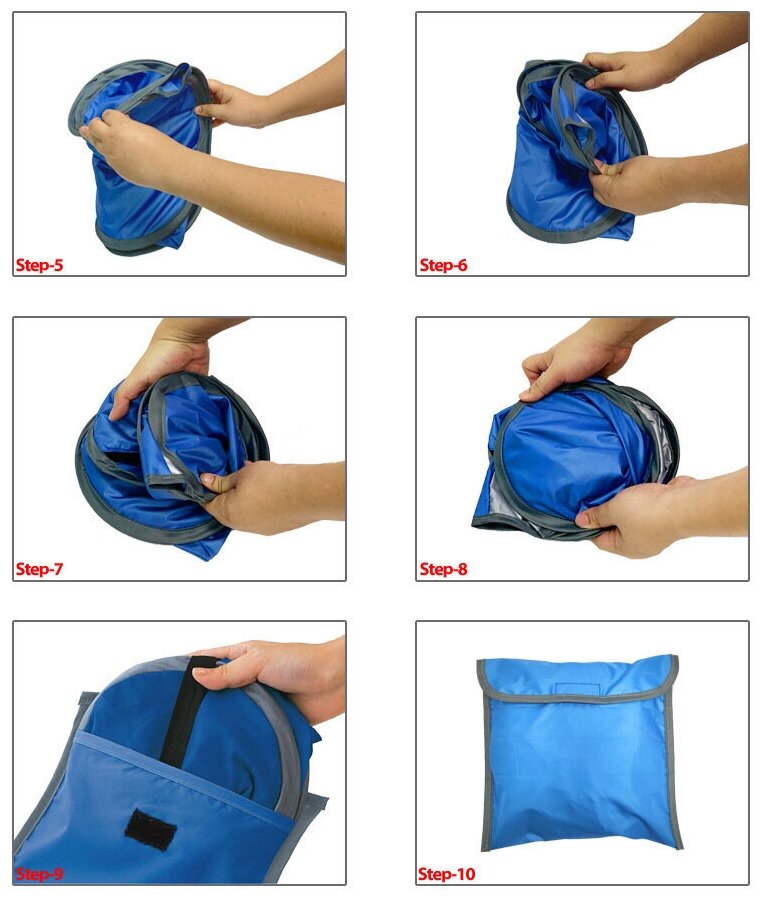 Step-5

Step-6

Step-7

Step-8

Step-9

Step-10