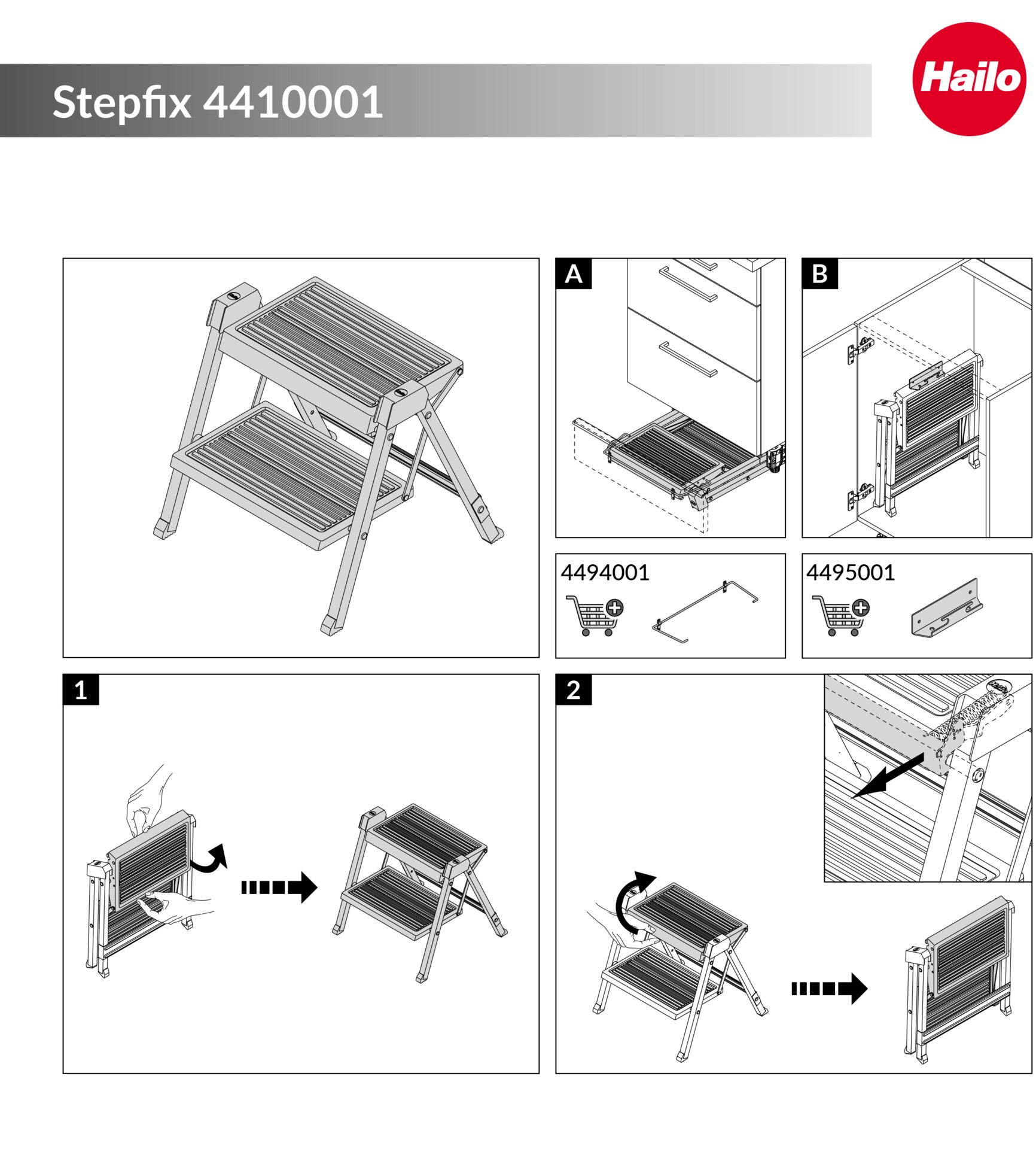 Stepfix 4410001

Hailo

A

B

4494001

4495001

1

2