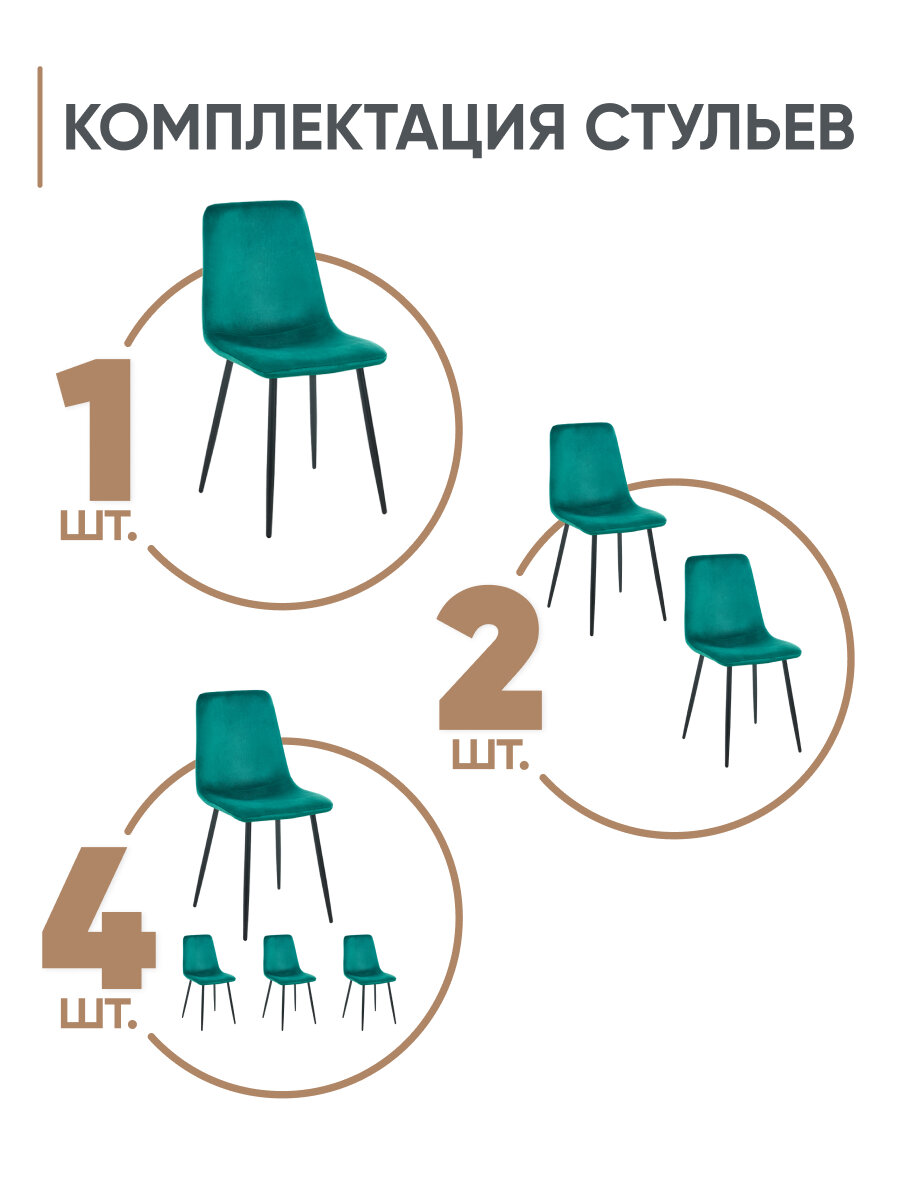 КОМПЛЕКТАЦИЯ СТУЛЬЕВ

1
ШТ.

2
ШТ.

4
ШТ.