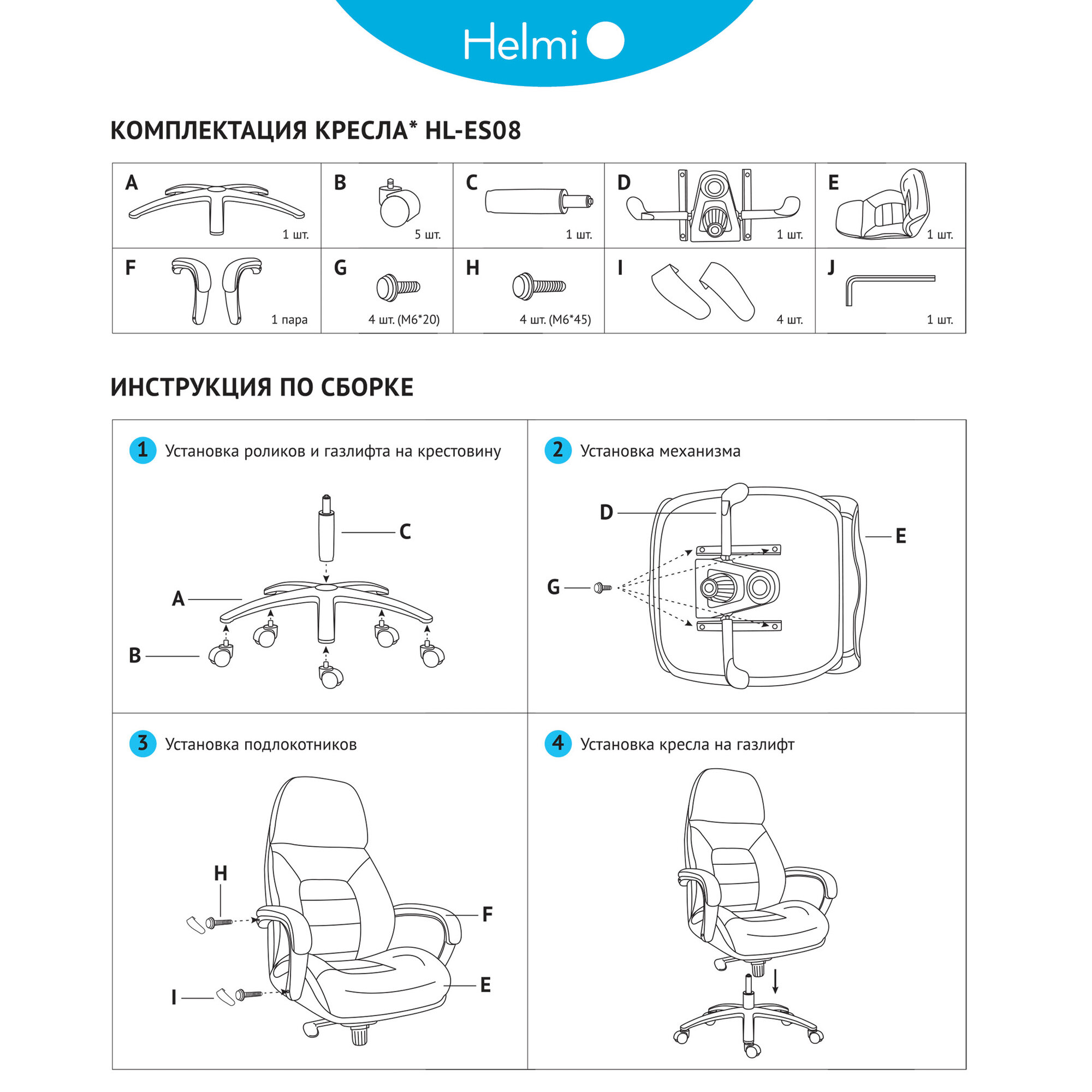 Helmi

КОМПЛЕКТАЦИЯ КРЕСЛА* HL-ES08

| A 1 шт. | B 5 шт. | C 1 шт. | D 1 шт. | E 1 шт. |
|---|---|---|---|---|
| F 1 пара | G 4 шт. (M6*20) | H 4 шт. (M6*45) | I 4 шт. | J 1 шт. |

ИНСТРУКЦИЯ ПО СБОРКЕ

1 Установка роликов и газлифта на крестовину

C
A
B

2 Установка механизма

D
E
G

3 Установка подлокотников

H
F
E
I

4 Установка кресла на газлифт