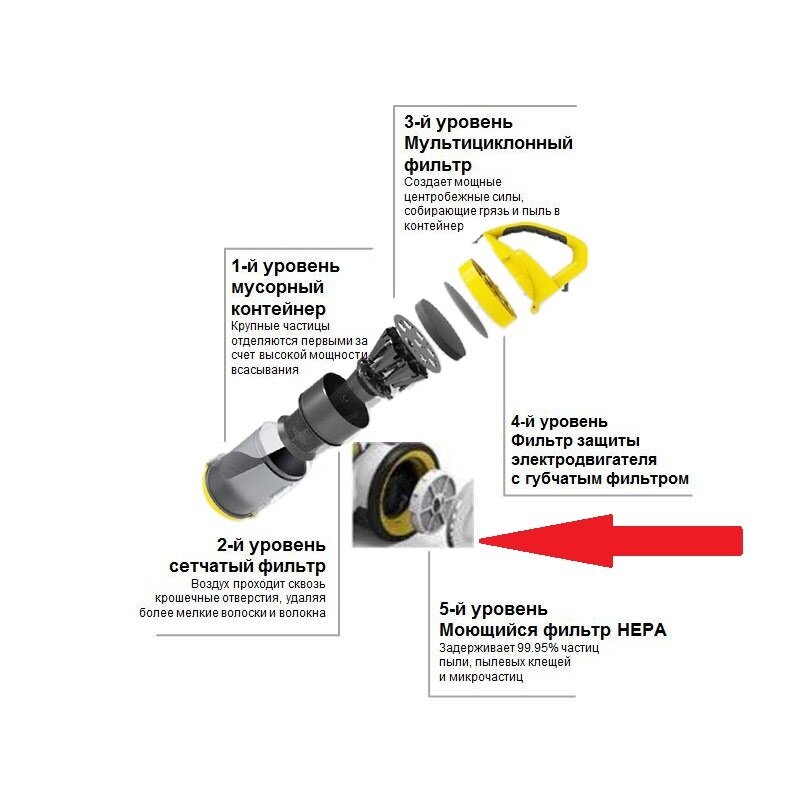 3-й уровень
Мультициклонный фильтр
Создает мощные центробежные силы, собирающие грязь и пыль в контейнер

1-й уровень
мусорный контейнер
Крупные частицы отделяются первыми за счет высокой мощности всасывания

4-й уровень
Фильтр защиты электродвигателя с губчатым фильтром

2-й уровень
сетчатый фильтр
Воздух проходит сквозь крошечные отверстия, удаляя более мелкие волоски и волокна

5-й уровень
Моющийся фильтр HEPA
Задерживает 99.95% частиц пыли, пылевых клещей и микрочастиц