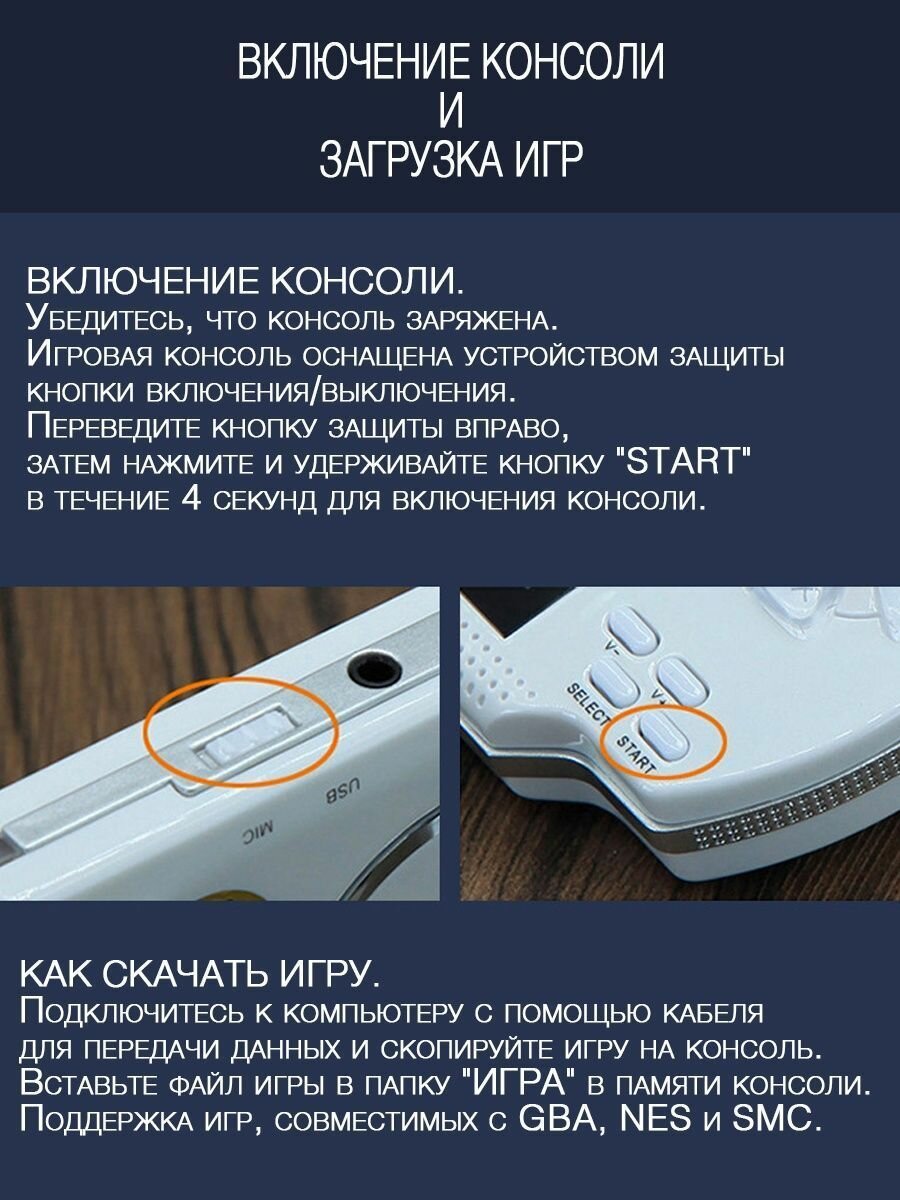 ВКЛЮЧЕНИЕ КОНСОЛИ
И
ЗАГРУЗКА ИГР

ВКЛЮЧЕНИЕ КОНСОЛИ.
Убедитесь, что консоль заряжена.
Игровая консоль оснащена устройством защиты кнопки включения/выключения.
Переведите кнопку защиты вправо, затем нажмите и удерживайте кнопку "START" в течение 4 секунд для включения консоли.

USB
MIC

V-
V+
SELECT
START

КАК СКАЧАТЬ ИГРУ.
Подключитесь к компьютеру с помощью кабеля для передачи данных и скопируйте игру на консоль.
Вставьте файл игры в папку "ИГРА" в памяти консоли.
Поддержка игр, совместимых с GBA, NES и SMC.