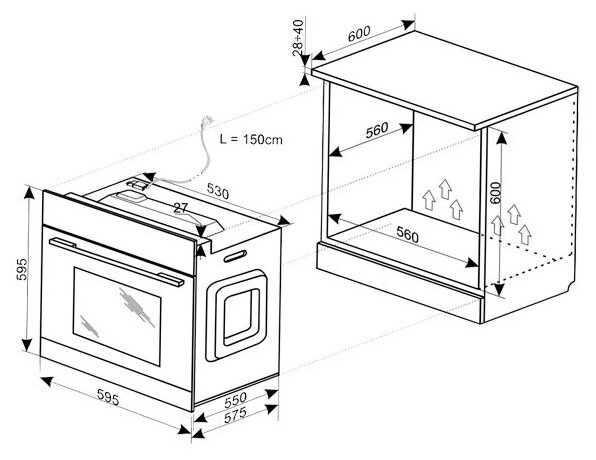 28÷40
600
L = 150cm
560
530
27
600
560
595
595
550
575