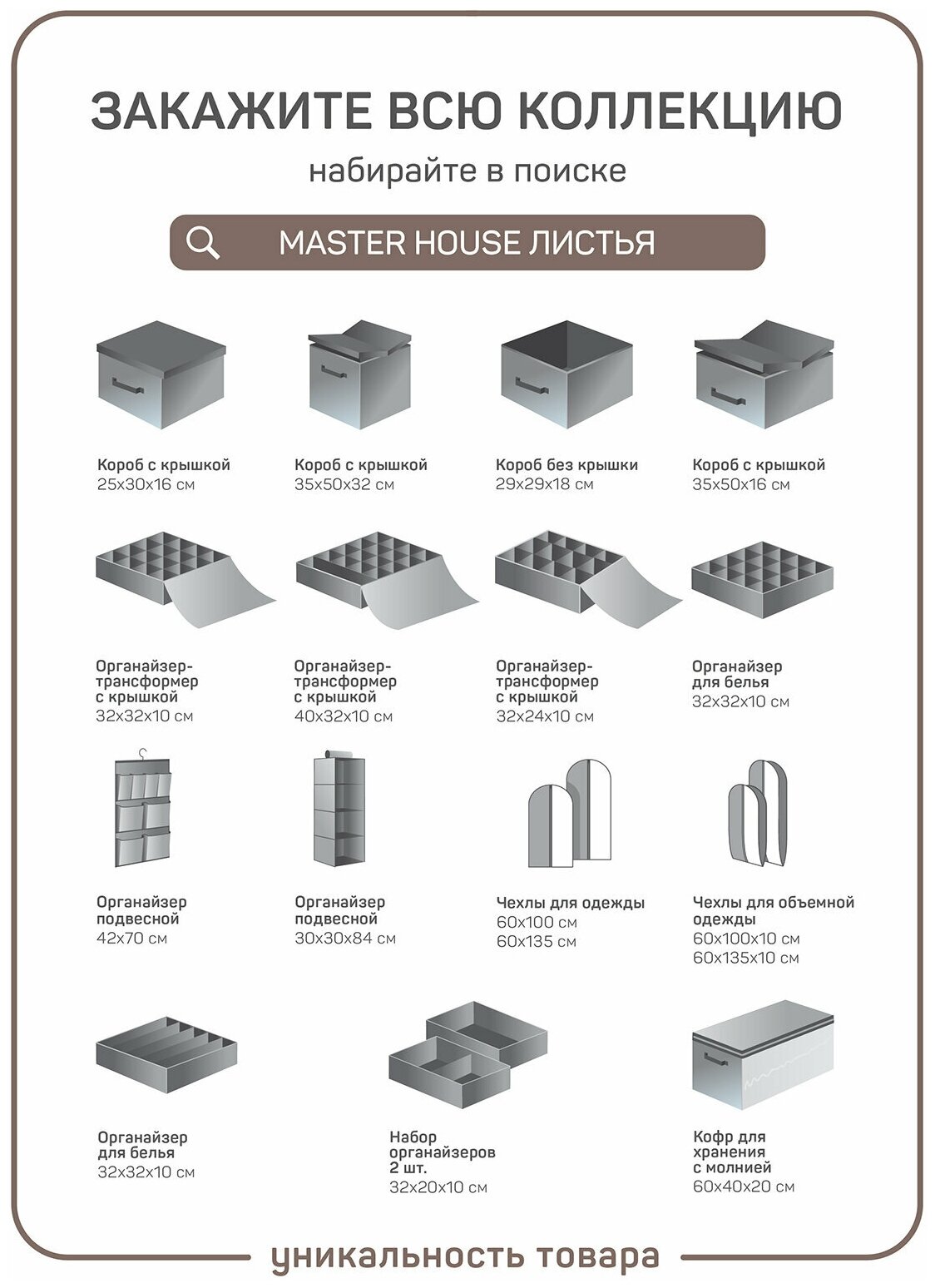 ЗАКАЖИТЕ ВСЮ КОЛЛЕКЦИЮ

набирайте в поиске

MASTER HOUSE ЛИСТЬЯ

Короб с крышкой
25x30x16 см

Короб с крышкой
35x50x32 см

Короб без крышки
29x29x18 см

Короб с крышкой
35x50x16 см

Органайзер-трансформер с крышкой
32x32x10 см

Органайзер-трансформер с крышкой
40x32x10 см

Органайзер-трансформер с крышкой
32x24x10 см

Органайзер для белья
32x32x10 см

Органайзер подвесной
42x70 см

Органайзер подвесной
30x30x84 см

Чехлы для одежды
60x100 см
60x135 см

Чехлы для объемной одежды
60x100x10 см
60x135x10 см

Органайзер для белья
32x32x10 см

Набор органайзеров 2 шт.
32x20x10 см

Кофр для хранения с молнией
60x40x20 см

уникальность товара