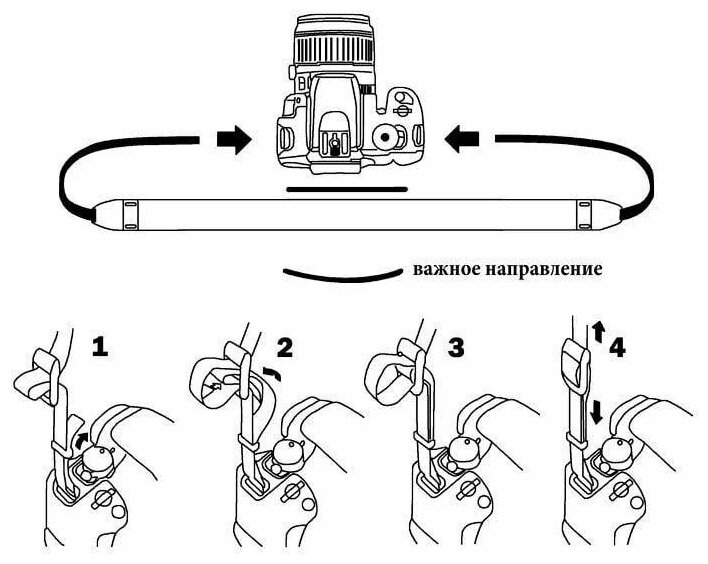 важное направление

1

2

3

4