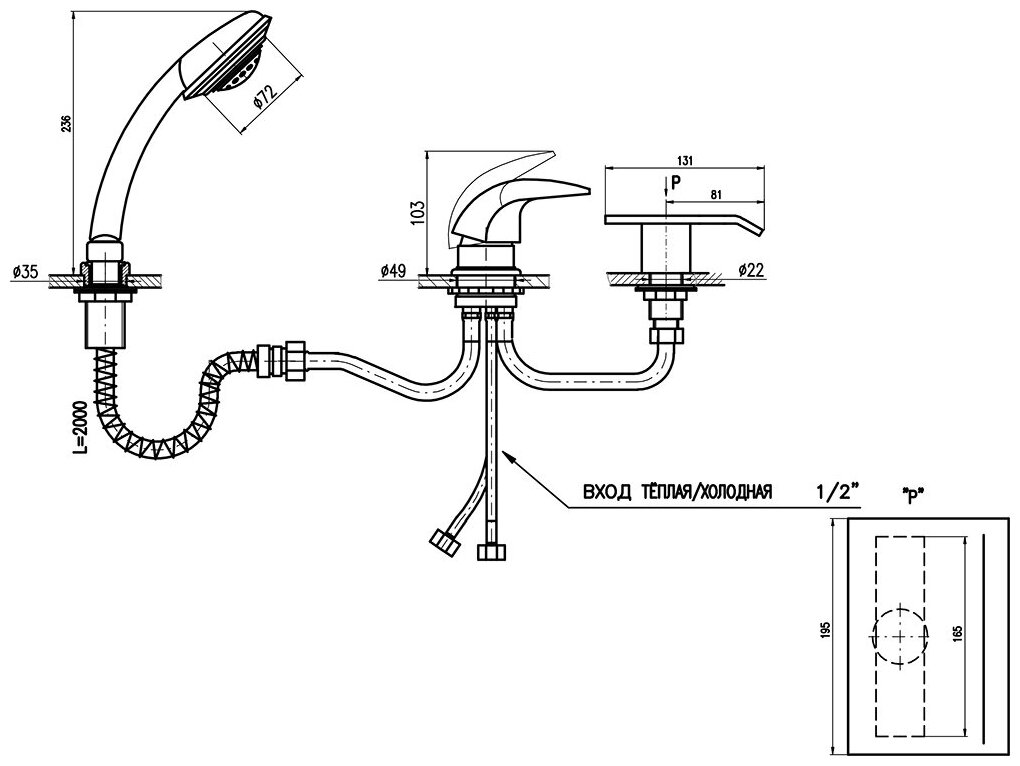 236
ø72
ø35
L=2000
103
ø49
131
P
81
ø22
ВХОД ТЁПЛАЯ/ХОЛОДНАЯ 1/2"
"P"
195
165