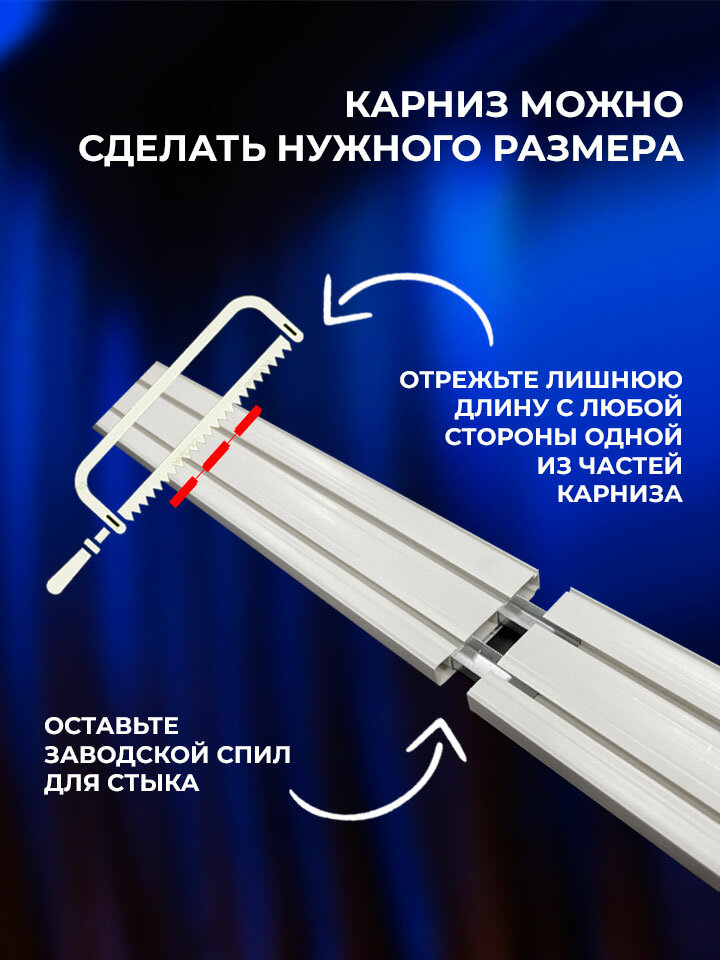 КАРНИЗ МОЖНО СДЕЛАТЬ НУЖНОГО РАЗМЕРА

ОТРЕЖЬТЕ ЛИШНЮЮ ДЛИНУ С ЛЮБОЙ СТОРОНЫ ОДНОЙ ИЗ ЧАСТЕЙ КАРНИЗА

ОСТАВЬТЕ ЗАВОДСКОЙ СПИЛ ДЛЯ СТЫКА