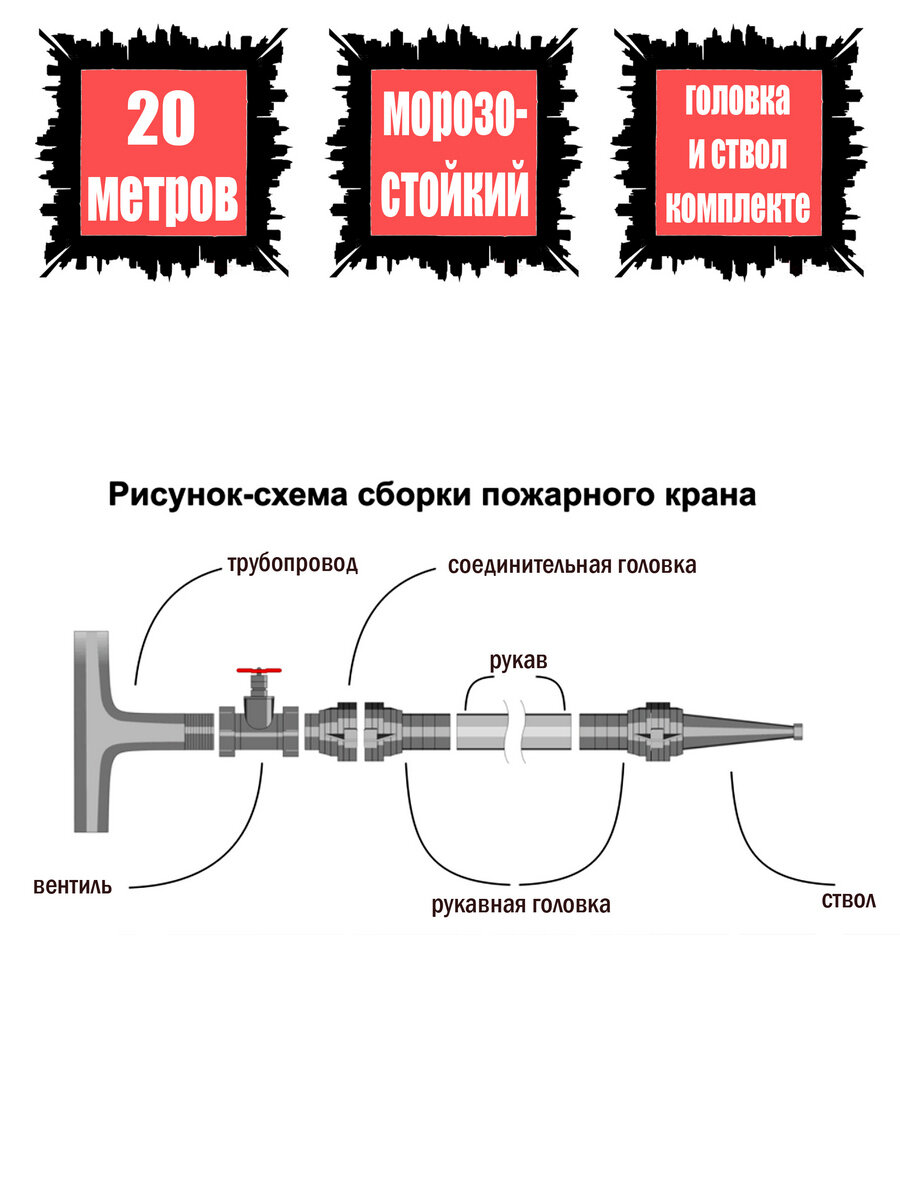 20 метров

морозо-стойкий

головка и ствол комплекте

Рисунок-схема сборки пожарного крана

трубопровод

соединительная головка

рукав

вентиль

рукавная головка

ствол