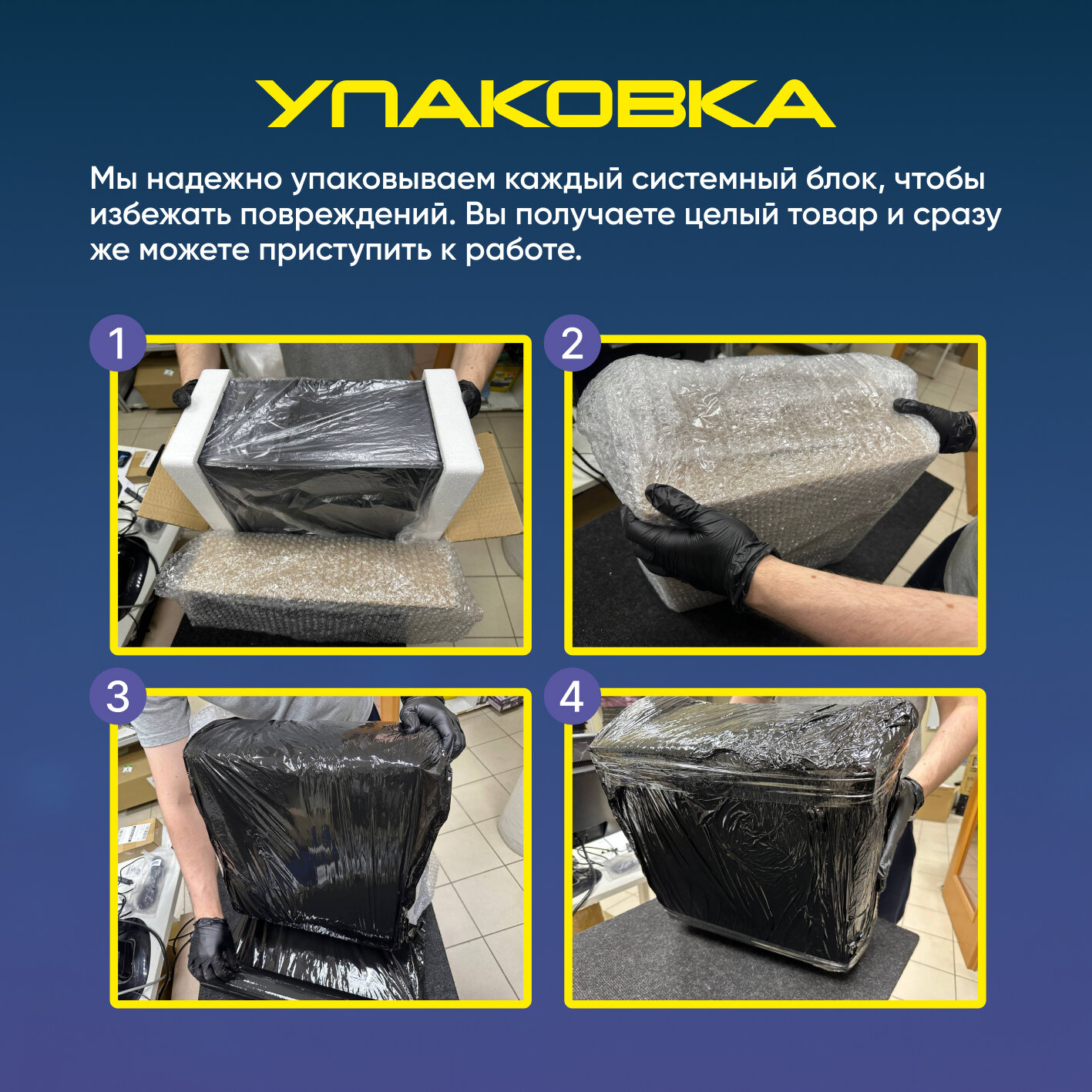 УПАКОВКА

Мы надежно упаковываем каждый системный блок, чтобы избежать повреждений. Вы получаете целый товар и сразу же можете приступить к работе.

1

2

3

4