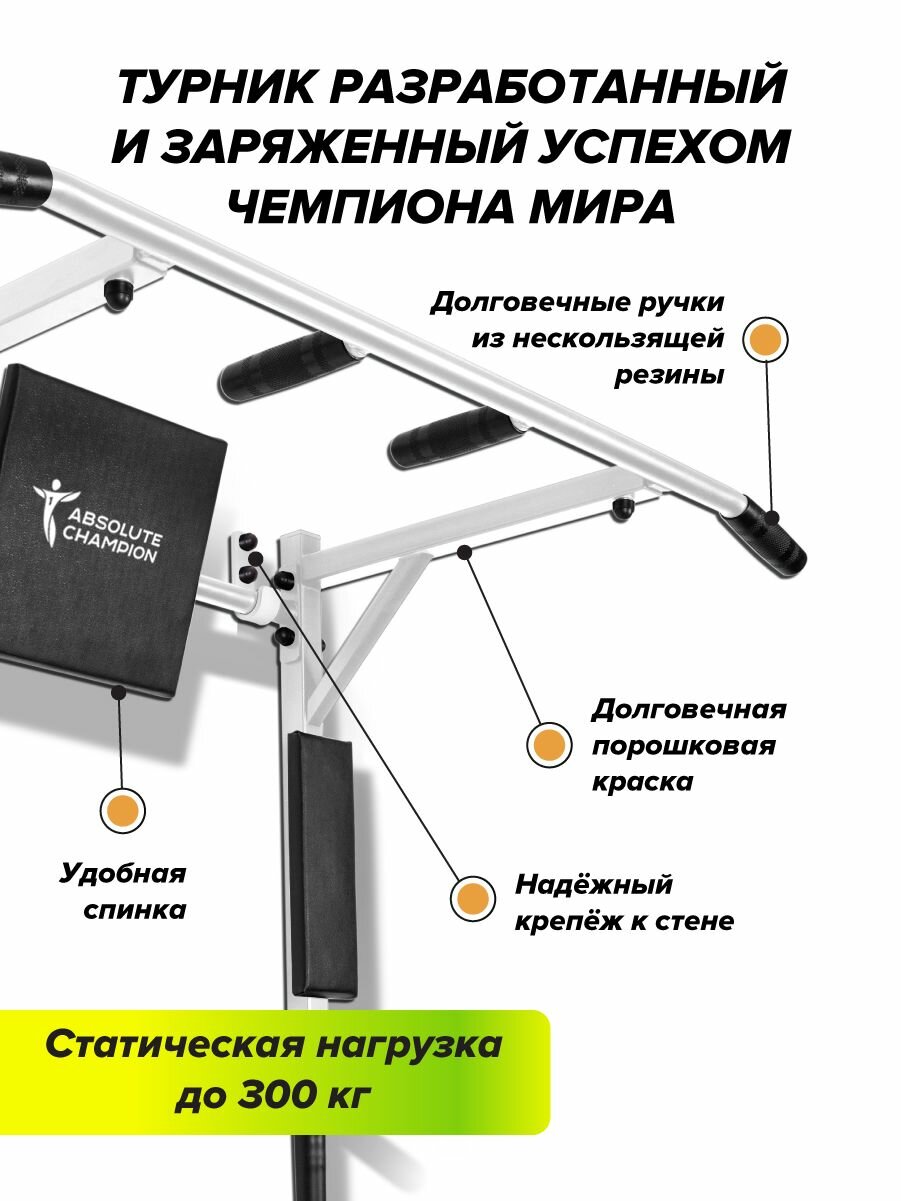 ТУРНИК РАЗРАБОТАННЫЙ И ЗАРЯЖЕННЫЙ УСПЕХОМ ЧЕМПИОНА МИРА

Долговечные ручки из нескользящей резины

ABSOLUTE CHAMPION

Долговечная порошковая краска

Удобная спинка

Надёжный крепёж к стене

Статическая нагрузка до 300 кг