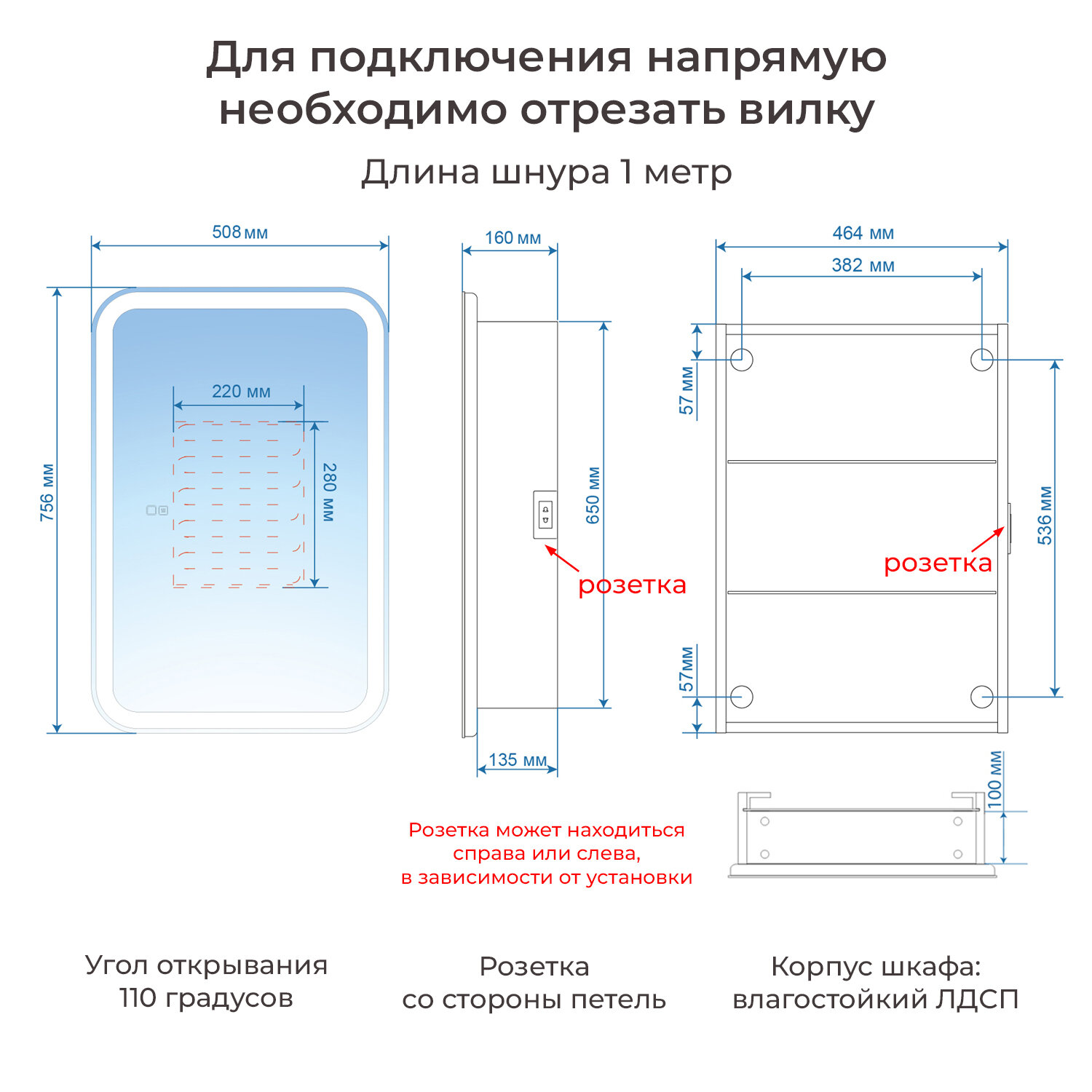 Для подключения напрямую необходимо отрезать вилку

Длина шнура 1 метр

508 мм

756 мм

220 мм

280 мм

160 мм

650 мм

розетка

135 мм

464 мм

382 мм

57 мм

536 мм

розетка

57мм

100 мм

Розетка может находиться справа или слева, в зависимости от установки

Угол открывания 110 градусов

Розетка со стороны петель

Корпус шкафа: влагостойкий ЛДСП