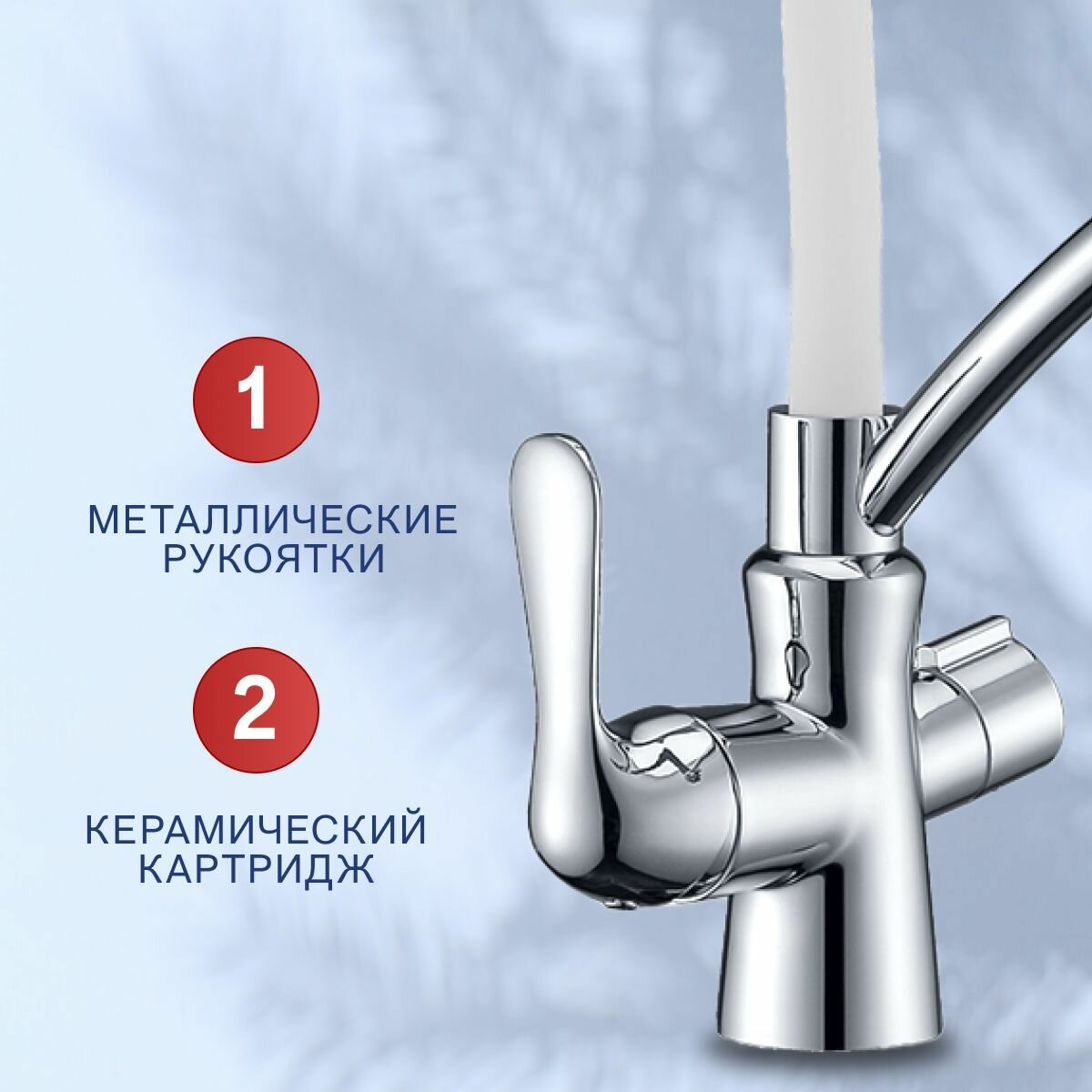 1

МЕТАЛЛИЧЕСКИЕ РУКОЯТКИ

2

КЕРАМИЧЕСКИЙ КАРТРИДЖ