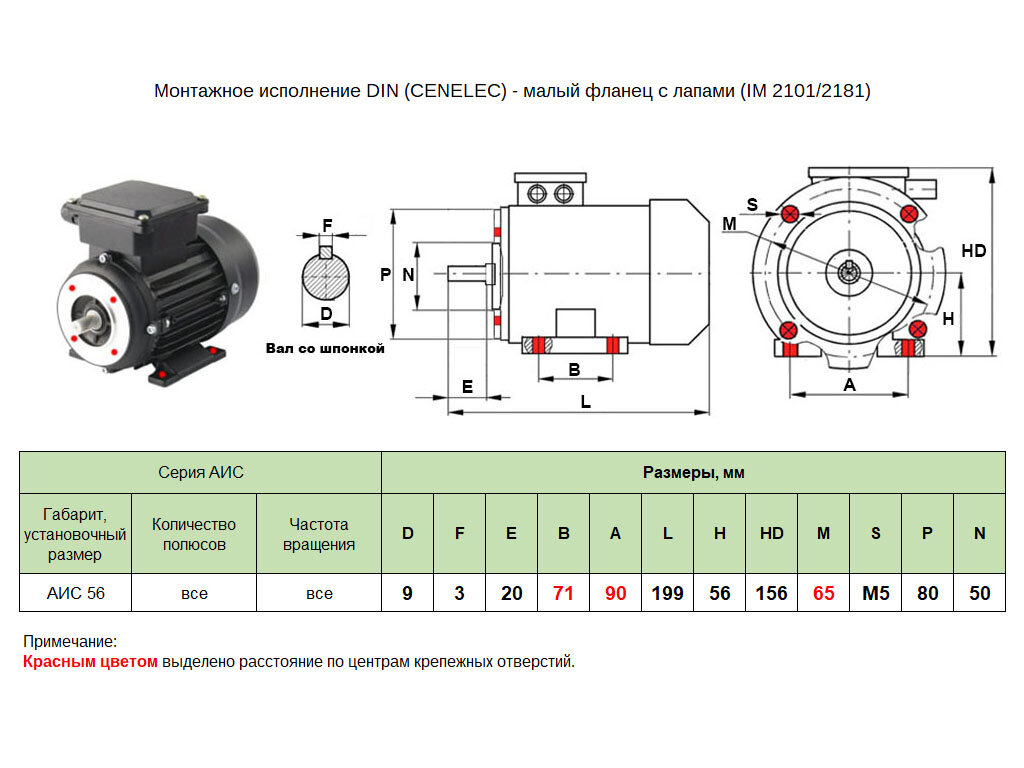 Монтажное исполнение DIN (CENELEC) - малый фланец с лапами (IM 2101/2181)

F
D
Вал со шпонкой

P N
E
B
L

S
M
HD
H
A

| Серия АИС | | | Размеры, мм | | | | | | | | | | | |
|---|---|---|---|---|---|---|---|---|---|---|---|---|---|---|
| Габарит, установочный размер | Количество полюсов | Частота вращения | D | F | E | B | A | L | H | HD | M | S | P | N |
| АИС 56 | все | все | 9 | 3 | 20 | 71 | 90 | 199 | 56 | 156 | 65 | M5 | 80 | 50 |

Примечание:
Красным цветом выделено расстояние по центрам крепежных отверстий.