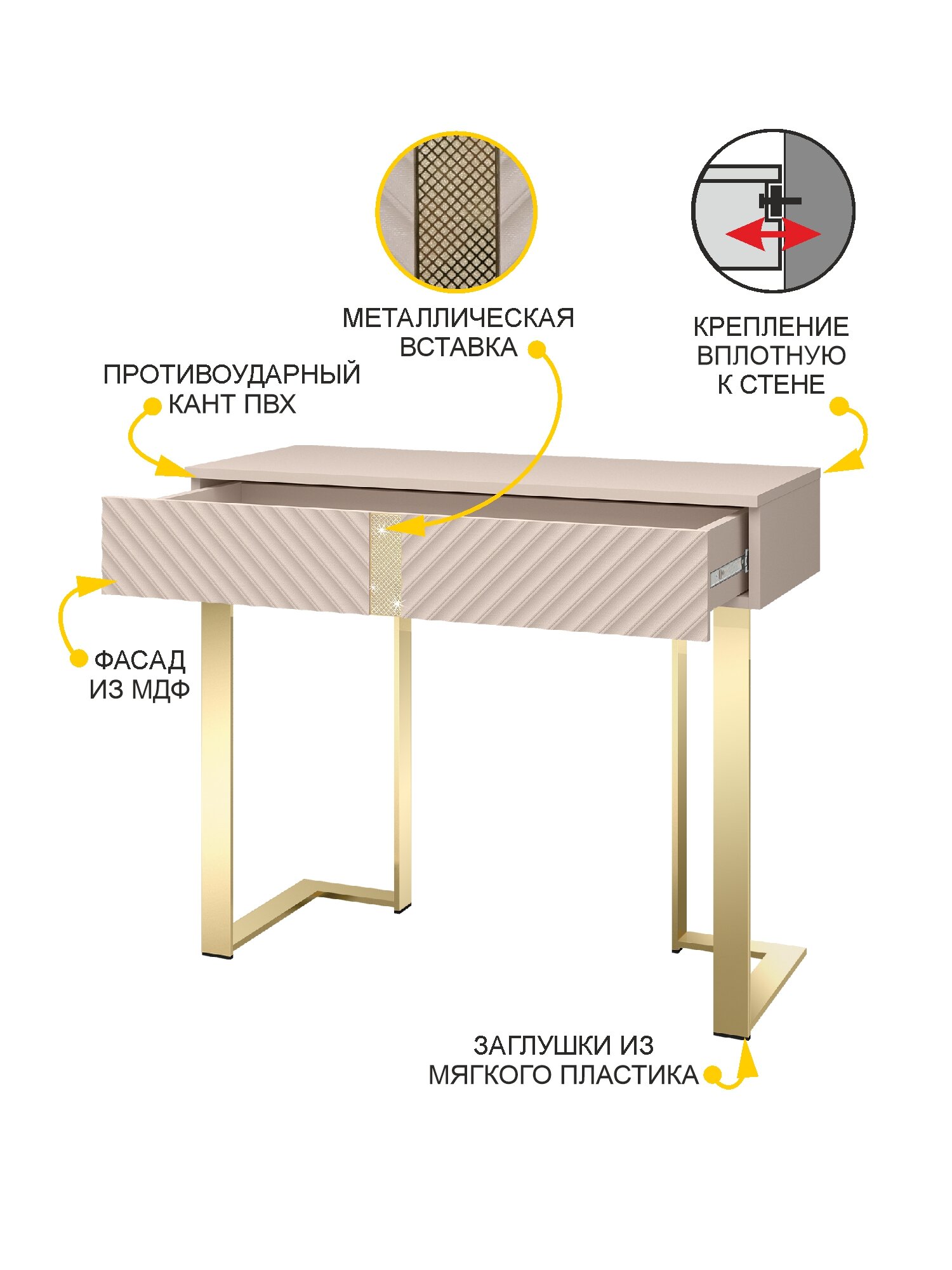 МЕТАЛЛИЧЕСКАЯ ВСТАВКА

КРЕПЛЕНИЕ ВПЛОТНУЮ К СТЕНЕ

ПРОТИВОУДАРНЫЙ КАНТ ПВХ

ФАСАД ИЗ МДФ

ЗАГЛУШКИ ИЗ МЯГКОГО ПЛАСТИКА