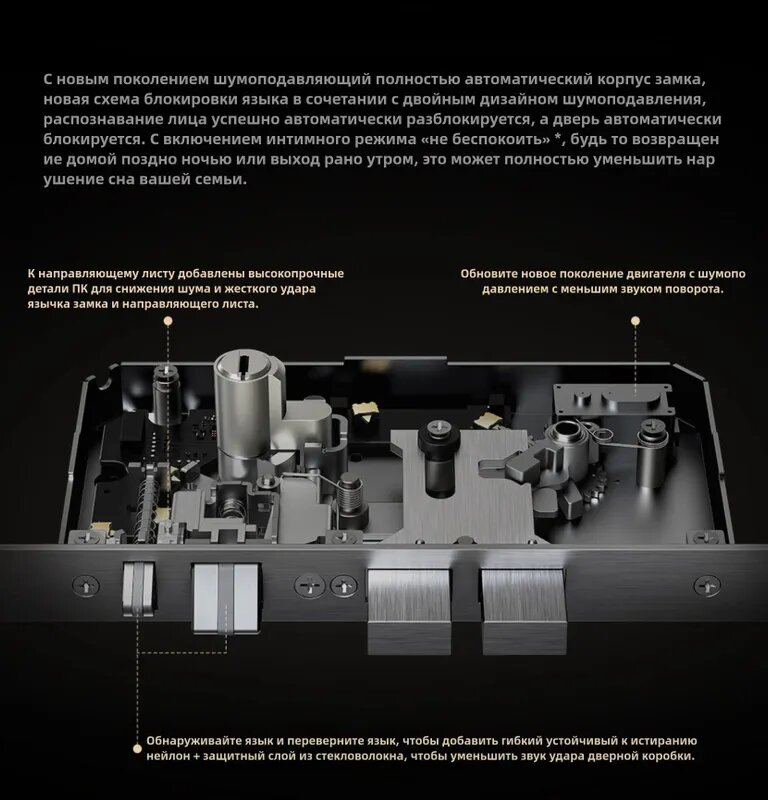 С новым поколением шумоподавляющий полностью автоматический корпус замка, новая схема блокировки языка в сочетании с двойным дизайном шумоподавления, распознавание лица успешно автоматически разблокируется, а дверь автоматически блокируется. С включением интимного режима «не беспокоить» *, будь то возвращен ие домой поздно ночью или выход рано утром, это может полностью уменьшить нар ушение сна вашей семьи.

К направляющему листу добавлены высокопрочные детали ПК для снижения шума и жесткого удара язычка замка и направляющего листа.

Обновите новое поколение двигателя с шумопо давлением с меньшим звуком поворота.

Обнаруживайте язык и переверните язык, чтобы добавить гибкий устойчивый к истиранию нейлон + защитный слой из стекловолокна, чтобы уменьшить звук удара дверной коробки.