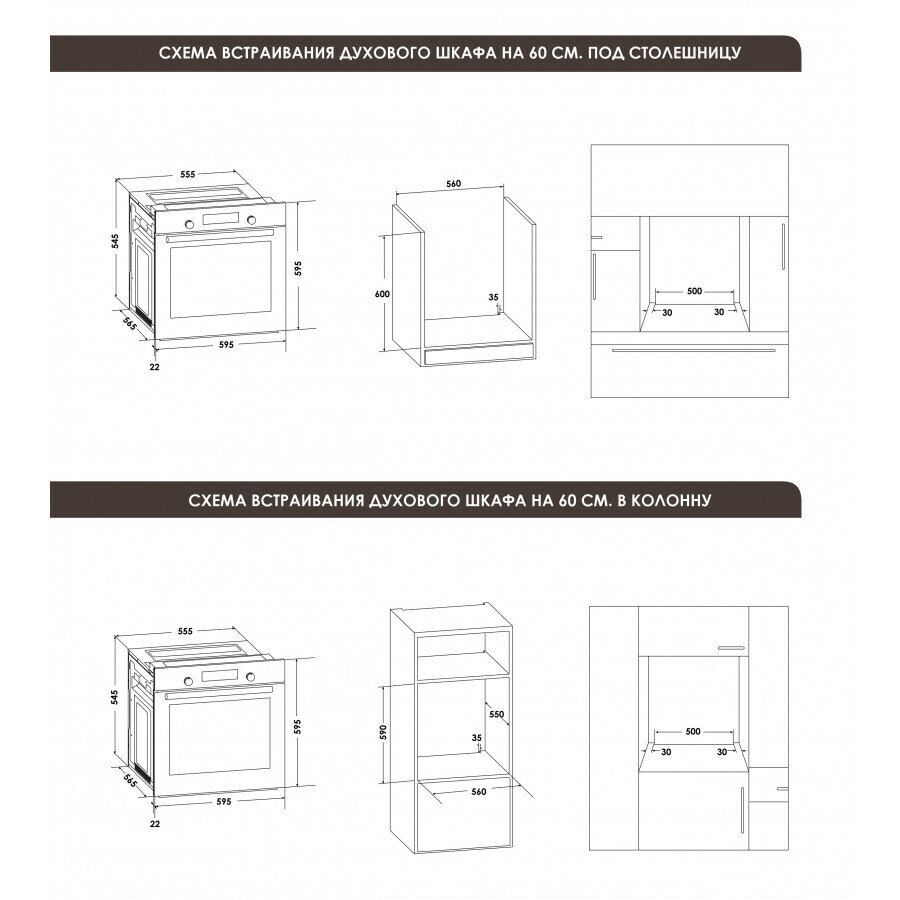 СХЕМА ВСТРАИВАНИЯ ДУХОВОГО ШКАФА НА 60 СМ. ПОД СТОЛЕШНИЦУ

555
545
595
565
595
22

560
600
35

500
30
30

СХЕМА ВСТРАИВАНИЯ ДУХОВОГО ШКАФА НА 60 СМ. В КОЛОННУ

555
545
595
565
595
22

590
550
35
560

500
30
30