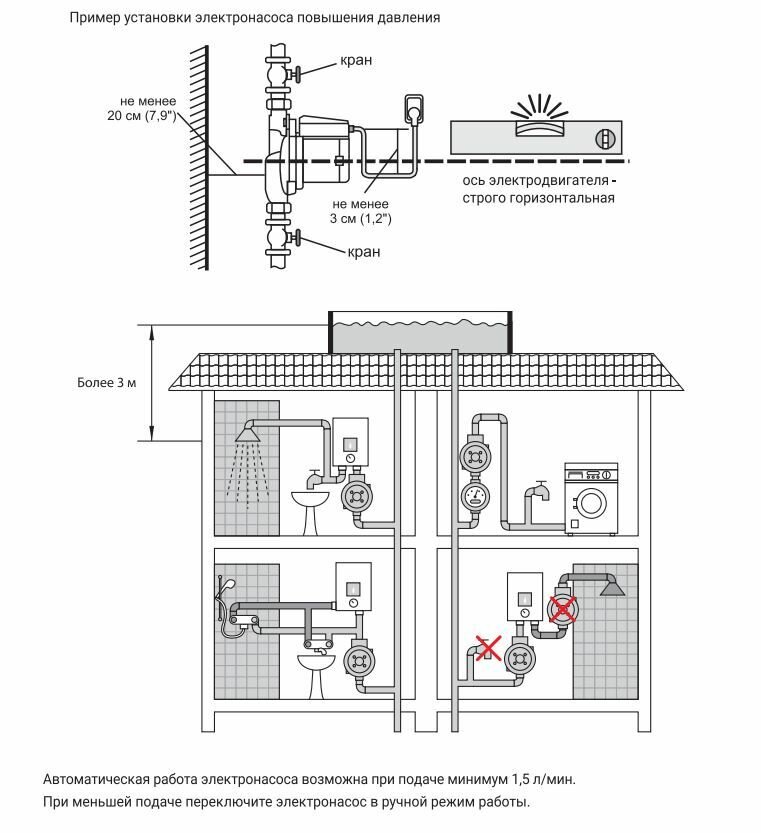 Пример установки электронасоса повышения давления

кран

не менее 20 см (7,9")

не менее 3 см (1,2")

ось электродвигателя - строго горизонтальная

кран

Более 3 м

Автоматическая работа электронасоса возможна при подаче минимум 1,5 л/мин.
При меньшей подаче переключите электронасос в ручной режим работы.