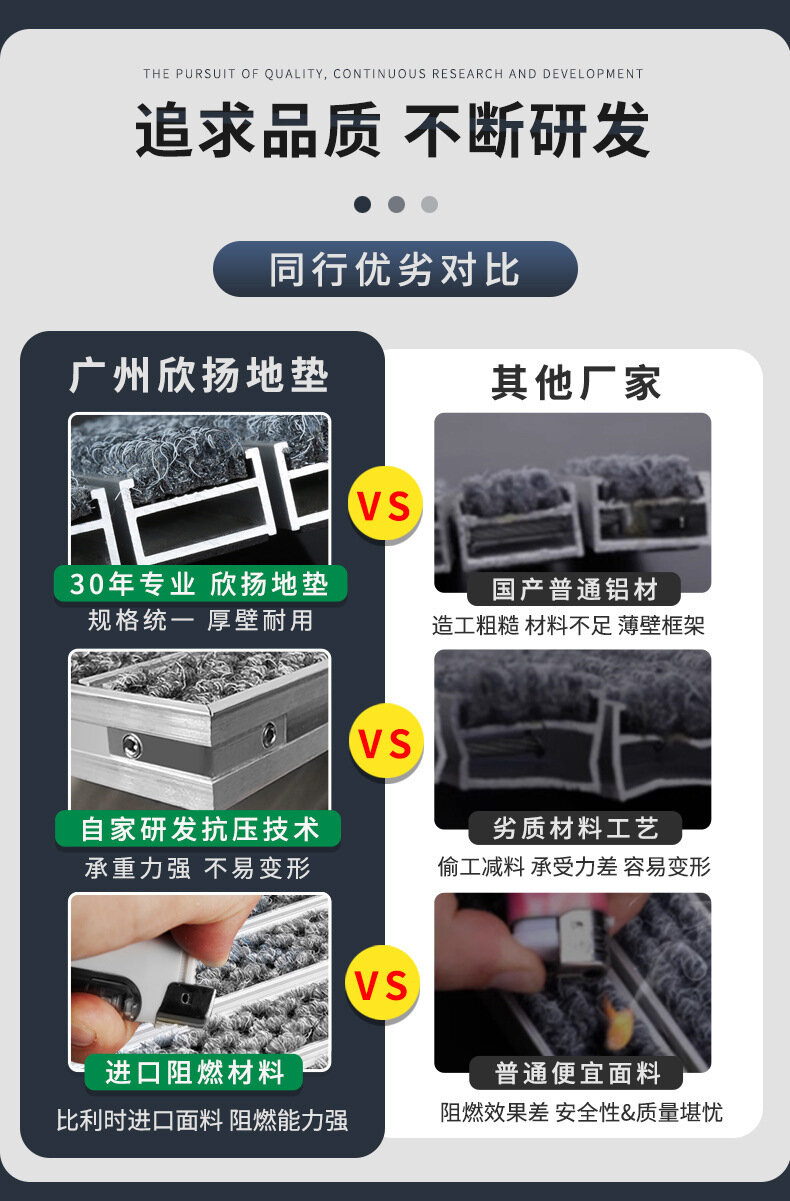 THE PURSUIT OF QUALITY, CONTINUOUS RESEARCH AND DEVELOPMENT

追求品质 不断研发

同行优劣对比

广州欣扬地垫

30年专业 欣扬地垫
规格统一 厚壁耐用

自家研发抗压技术
承重力强 不易变形

进口阻燃材料
比利时进口面料 阻燃能力强

VS

VS

VS

其他厂家

国产普通铝材
造工粗糙 材料不足 薄壁框架

劣质材料工艺
偷工减料 承受力差 容易变形

普通便宜面料
阻燃效果差 安全性&质量堪忧