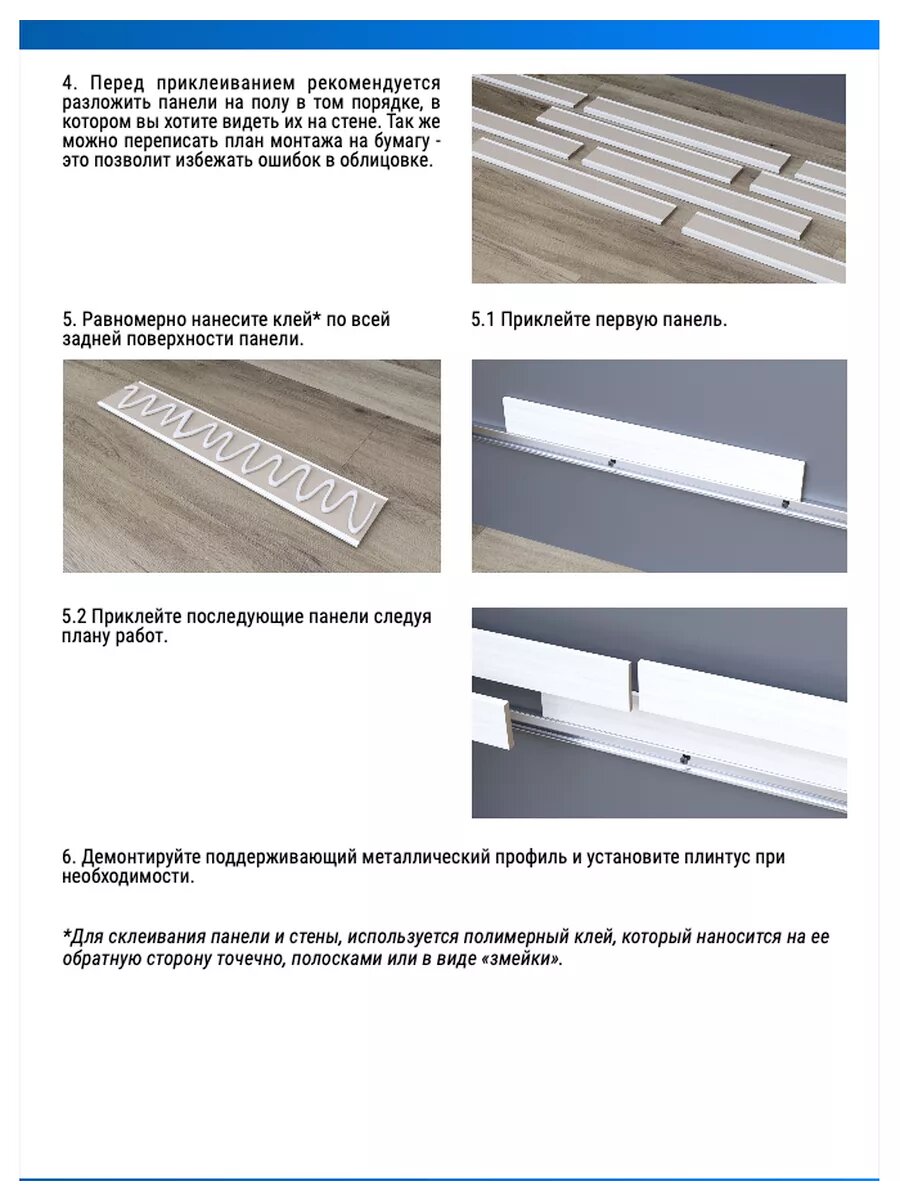 4. Перед приклеиванием рекомендуется разложить панели на полу в том порядке, в котором вы хотите видеть их на стене. Так же можно переписать план монтажа на бумагу - это позволит избежать ошибок в облицовке.

5. Равномерно нанесите клей* по всей задней поверхности панели.

5.1 Приклейте первую панель.

5.2 Приклейте последующие панели следуя плану работ.

6. Демонтируйте поддерживающий металлический профиль и установите плинтус при необходимости.

*Для склеивания панели и стены, используется полимерный клей, который наносится на ее обратную сторону точечно, полосками или в виде «змейки».