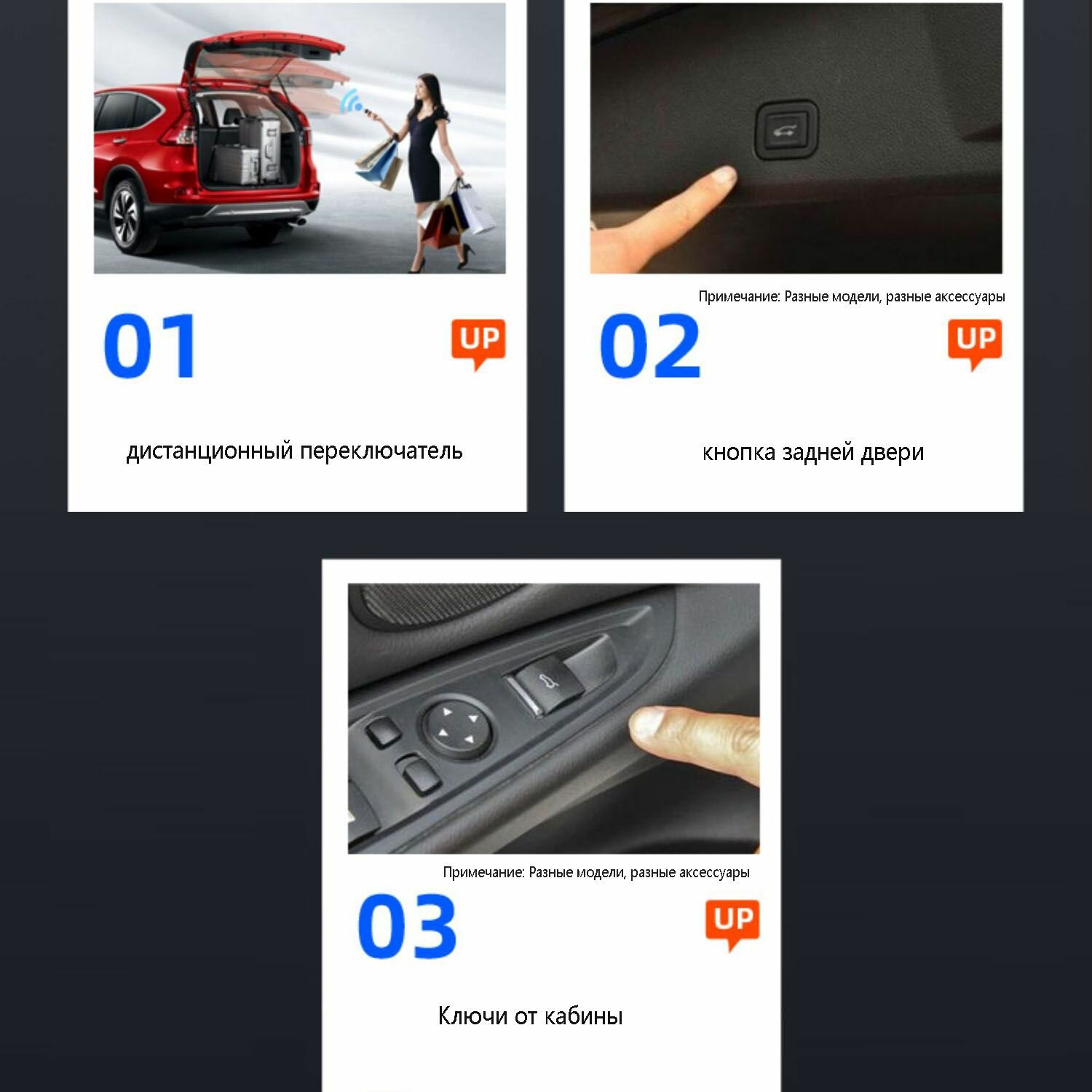 01

UP

дистанционный переключатель

Примечание: Разные модели, разные аксессуары

02

UP

кнопка задней двери

Примечание: Разные модели, разные аксессуары

03

UP

Ключи от кабины