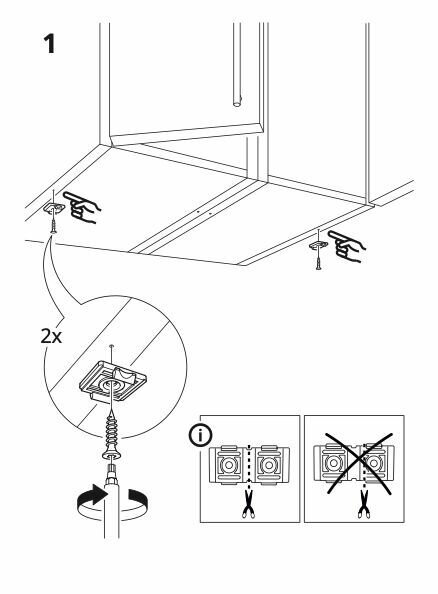 1

2x

i