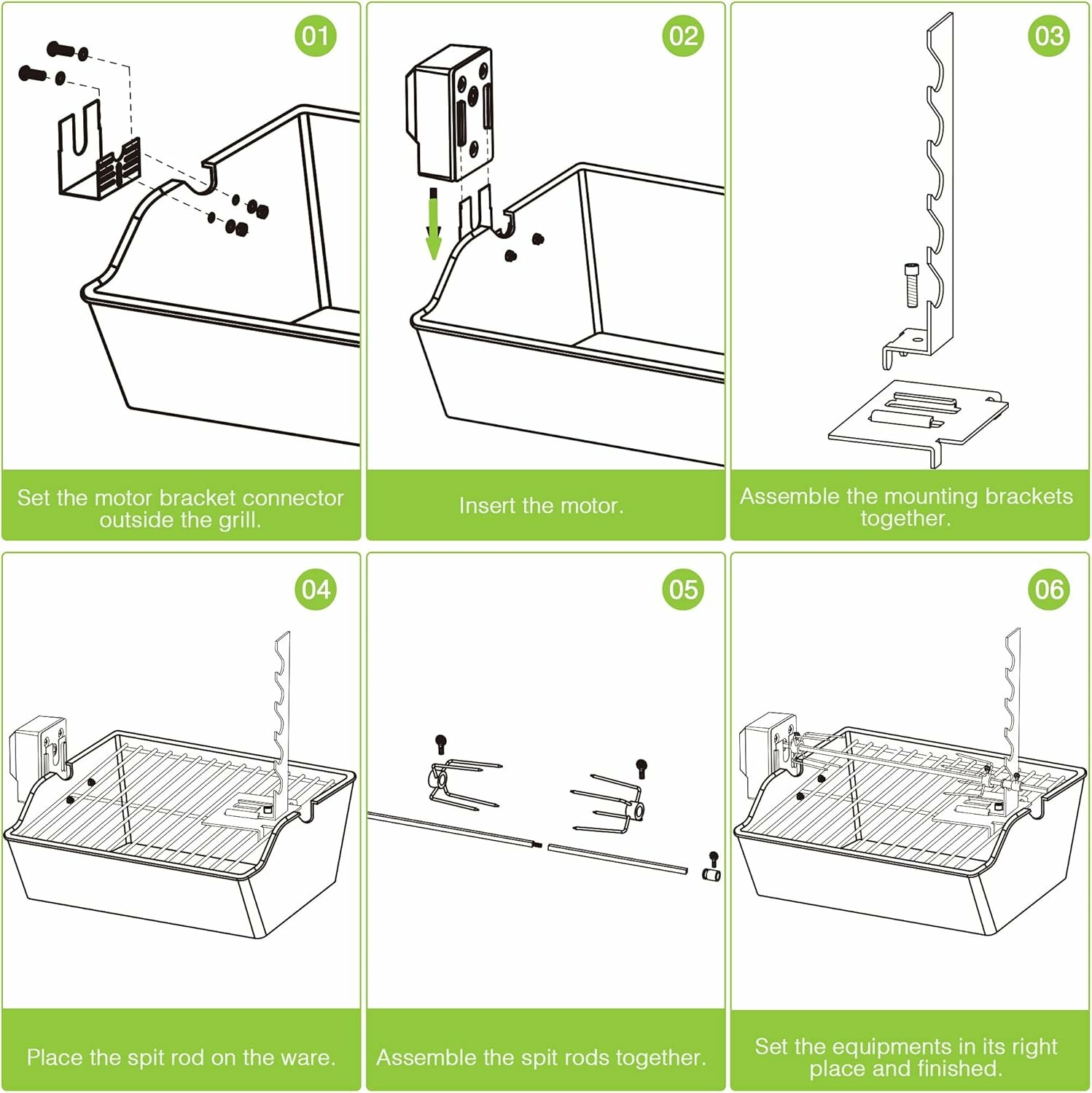 01

Set the motor bracket connector outside the grill.

02

Insert the motor.

03

Assemble the mounting brackets together.

04

Place the spit rod on the ware.

05

Assemble the spit rods together.

06

Set the equipments in its right place and finished.