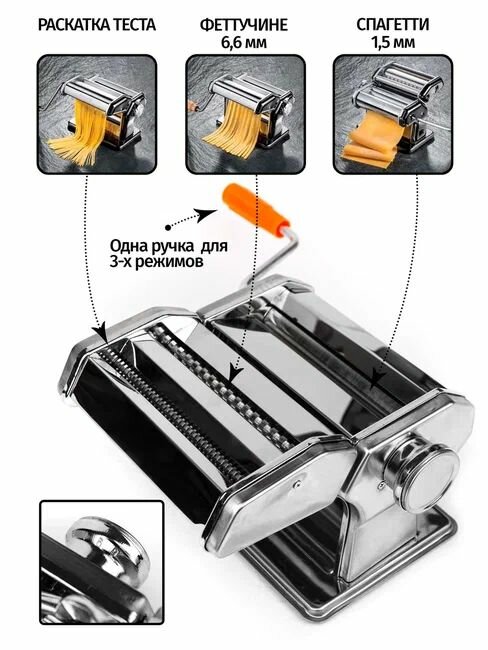 РАСКАТКА ТЕСТА

ФЕТТУЧИНЕ
6,6 мм

СПАГЕТТИ
1,5 мм

Одна ручка для 3-х режимов