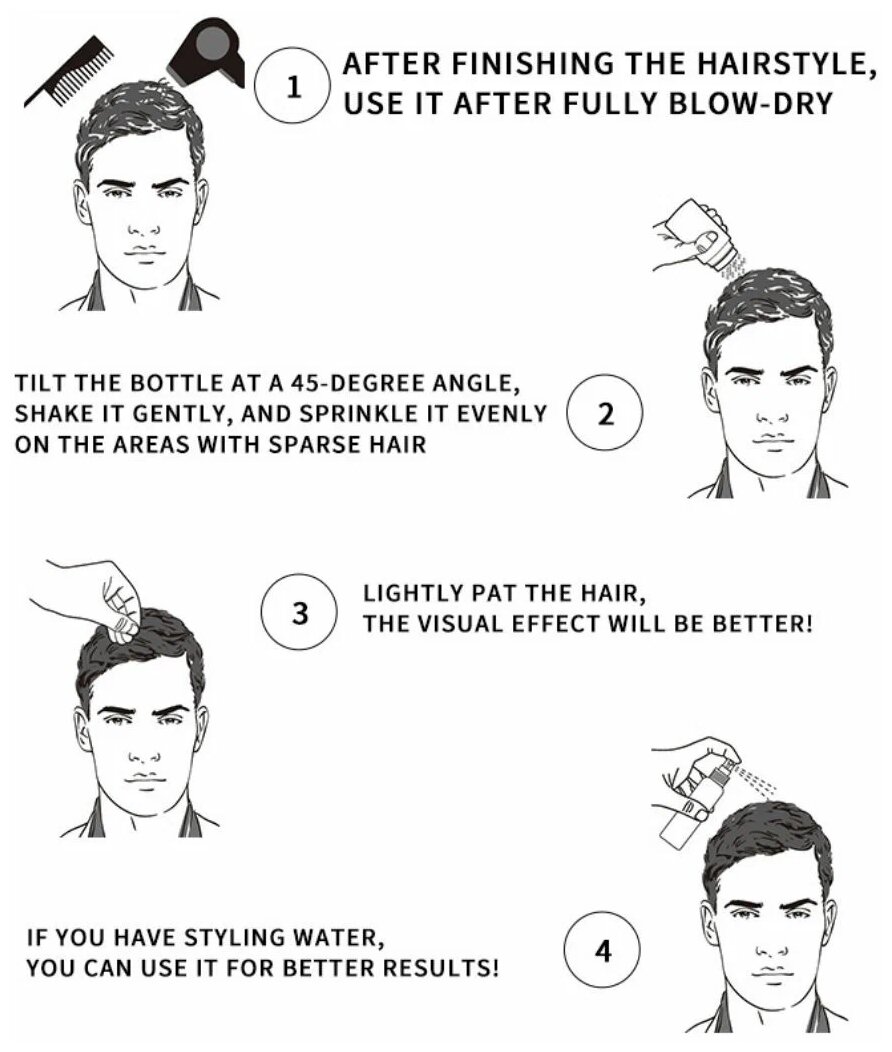 1

AFTER FINISHING THE HAIRSTYLE, USE IT AFTER FULLY BLOW-DRY

TILT THE BOTTLE AT A 45-DEGREE ANGLE, SHAKE IT GENTLY, AND SPRINKLE IT EVENLY ON THE AREAS WITH SPARSE HAIR

2

3

LIGHTLY PAT THE HAIR, THE VISUAL EFFECT WILL BE BETTER!

IF YOU HAVE STYLING WATER, YOU CAN USE IT FOR BETTER RESULTS!

4