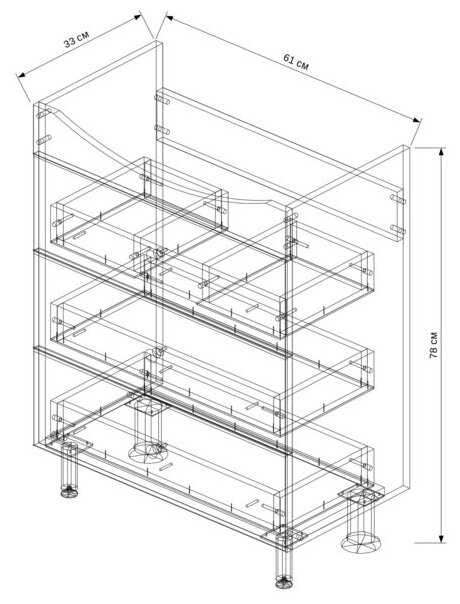 33 см
61 см
78 см