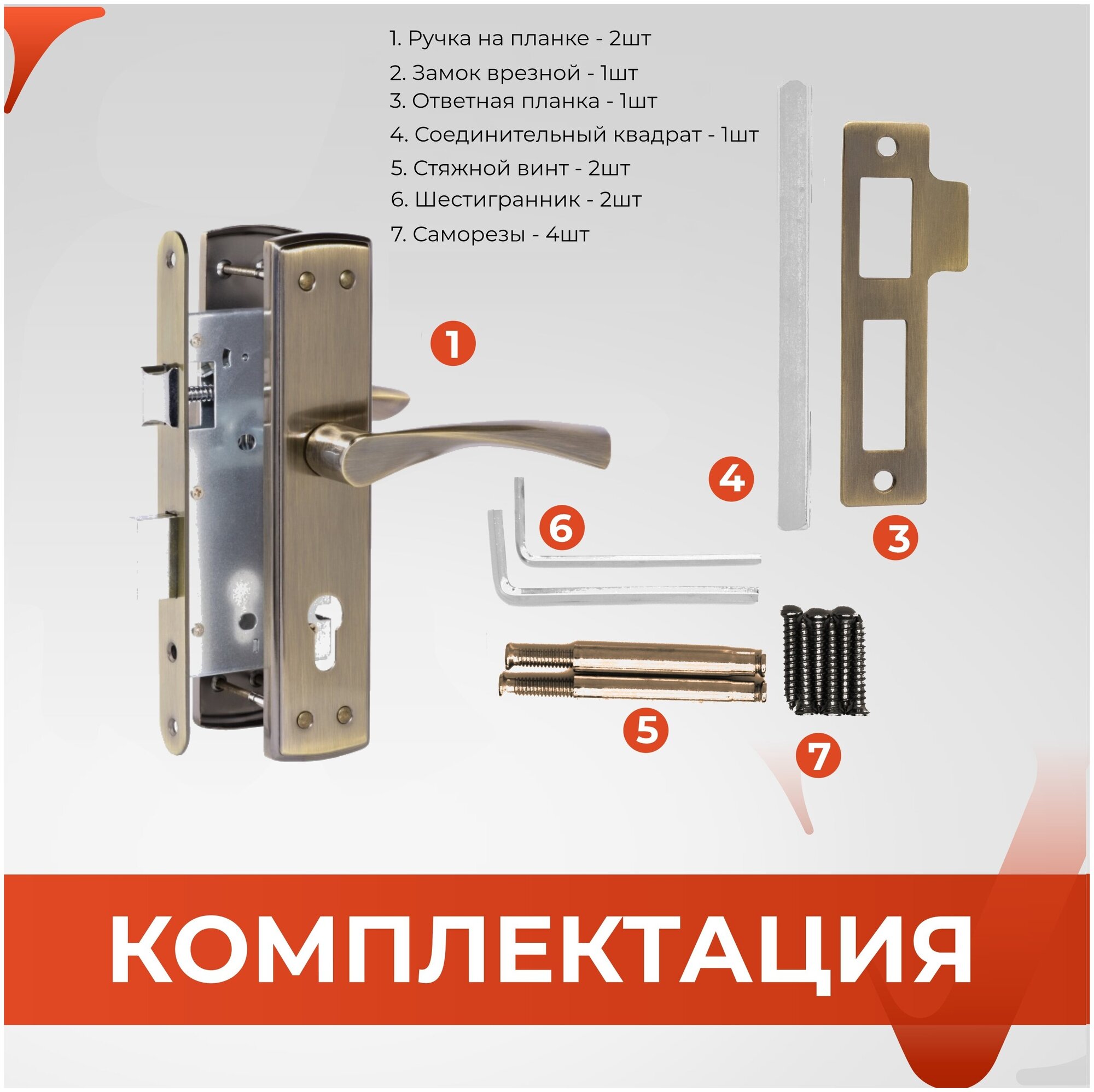 1. Ручка на планке - 2шт
2. Замок врезной - 1шт
3. Ответная планка - 1шт
4. Соединительный квадрат - 1шт
5. Стяжной винт - 2шт
6. Шестигранник - 2шт
7. Саморезы - 4шт

1

4

6

3

5

7

КОМПЛЕКТАЦИЯ