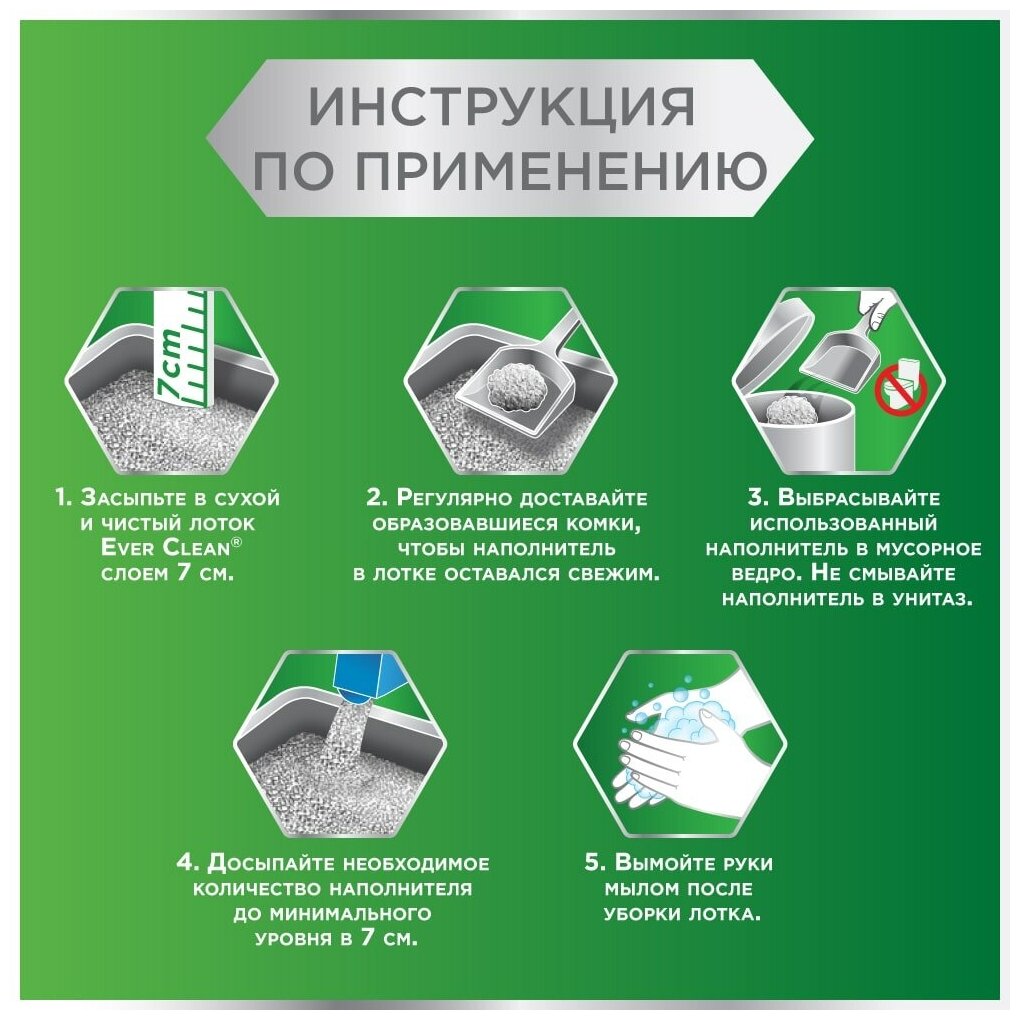 ИНСТРУКЦИЯ ПО ПРИМЕНЕНИЮ

7cm

1. Засыпьте в сухой и чистый лоток Ever Clean® слоем 7 см.

2. Регулярно доставайте образовавшиеся комки, чтобы наполнитель в лотке оставался свежим.

3. Выбрасывайте использованный наполнитель в мусорное ведро. Не смывайте наполнитель в унитаз.

4. Досыпайте необходимое количество наполнителя до минимального уровня в 7 см.

5. Вымойте руки мылом после уборки лотка.