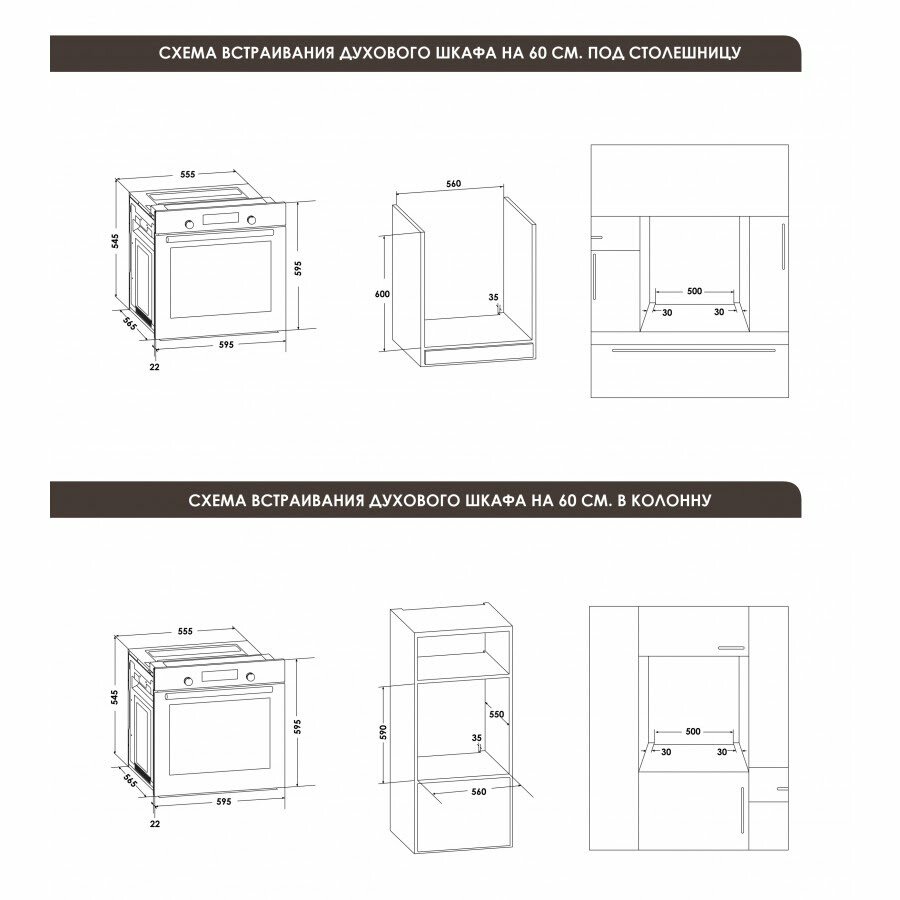 СХЕМА ВСТРАИВАНИЯ ДУХОВОГО ШКАФА НА 60 СМ. ПОД СТОЛЕШНИЦУ

555
545
595
565
595
22

560
600
35

500
30
30

СХЕМА ВСТРАИВАНИЯ ДУХОВОГО ШКАФА НА 60 СМ. В КОЛОННУ

555
545
595
565
595
22

590
550
35
560

500
30
30