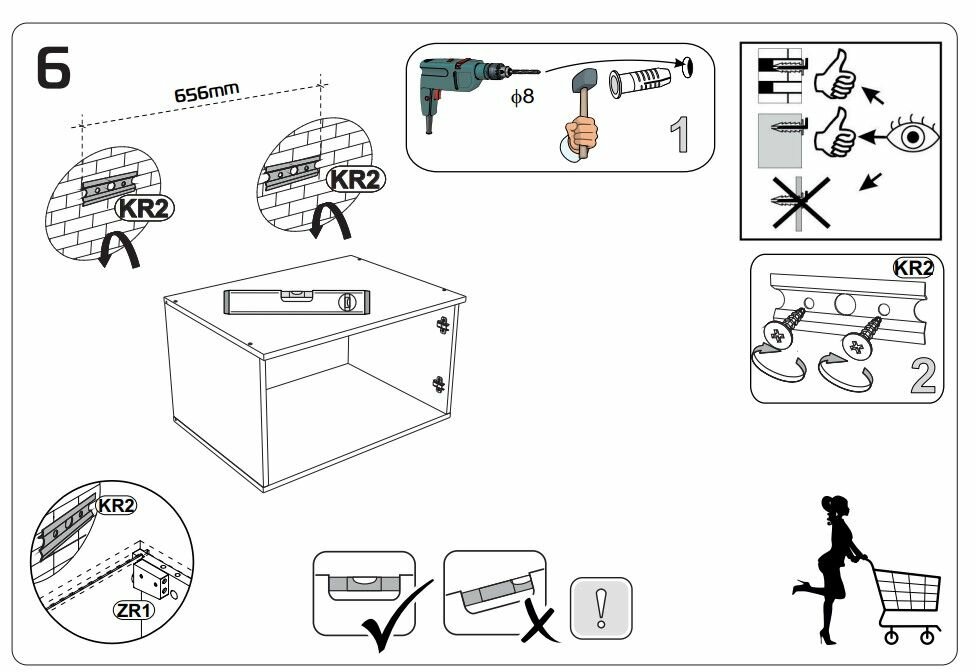 6

656mm

KR2

KR2

$\phi 8$

1

KR2

2

KR2

ZR1

!