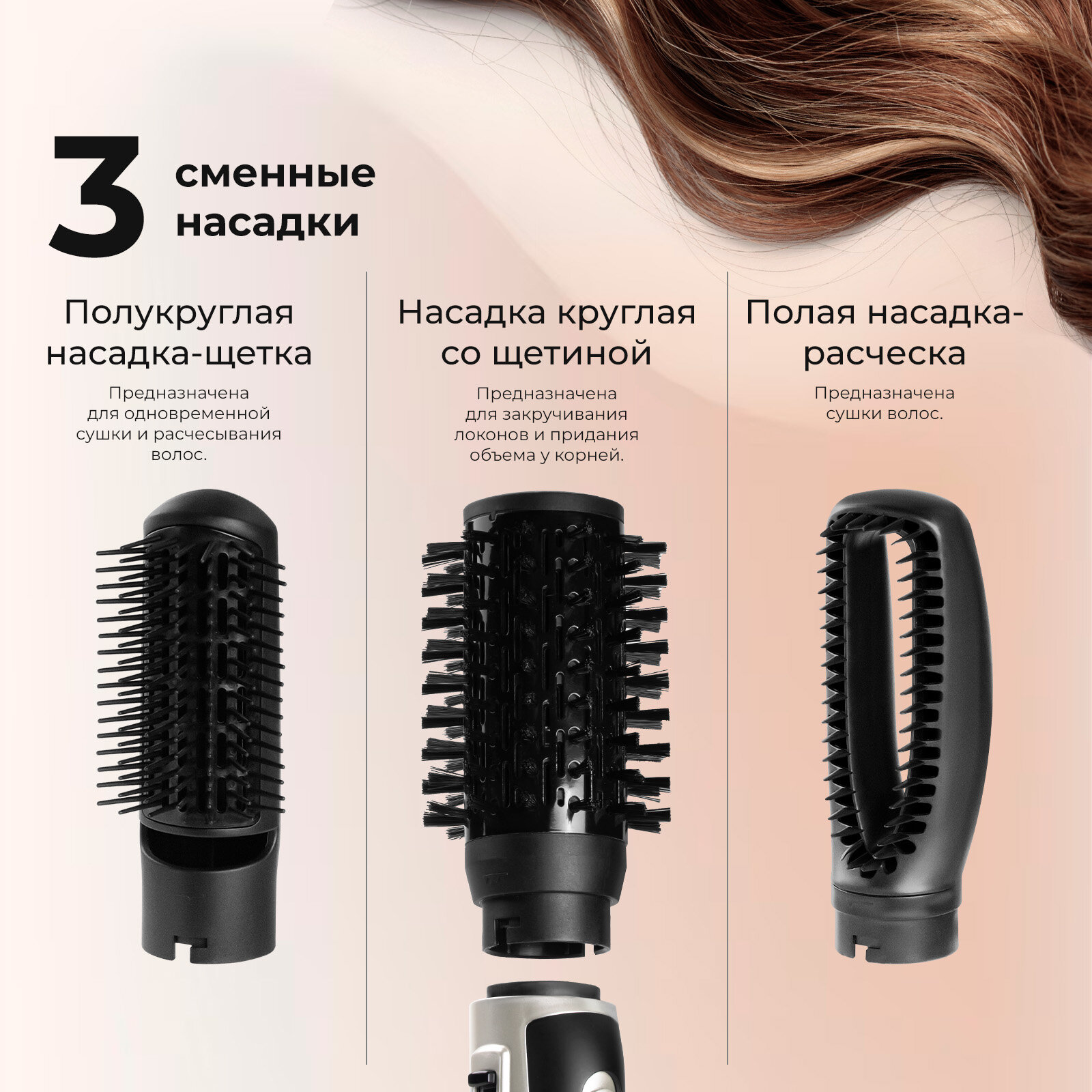 3 сменные насадки

Полукруглая насадка-щетка

Предназначена для одновременной сушки и расчесывания волос.

Насадка круглая со щетиной

Предназначена для закручивания локонов и придания объема у корней.

Полая насадка-расческа

Предназначена сушки волос.