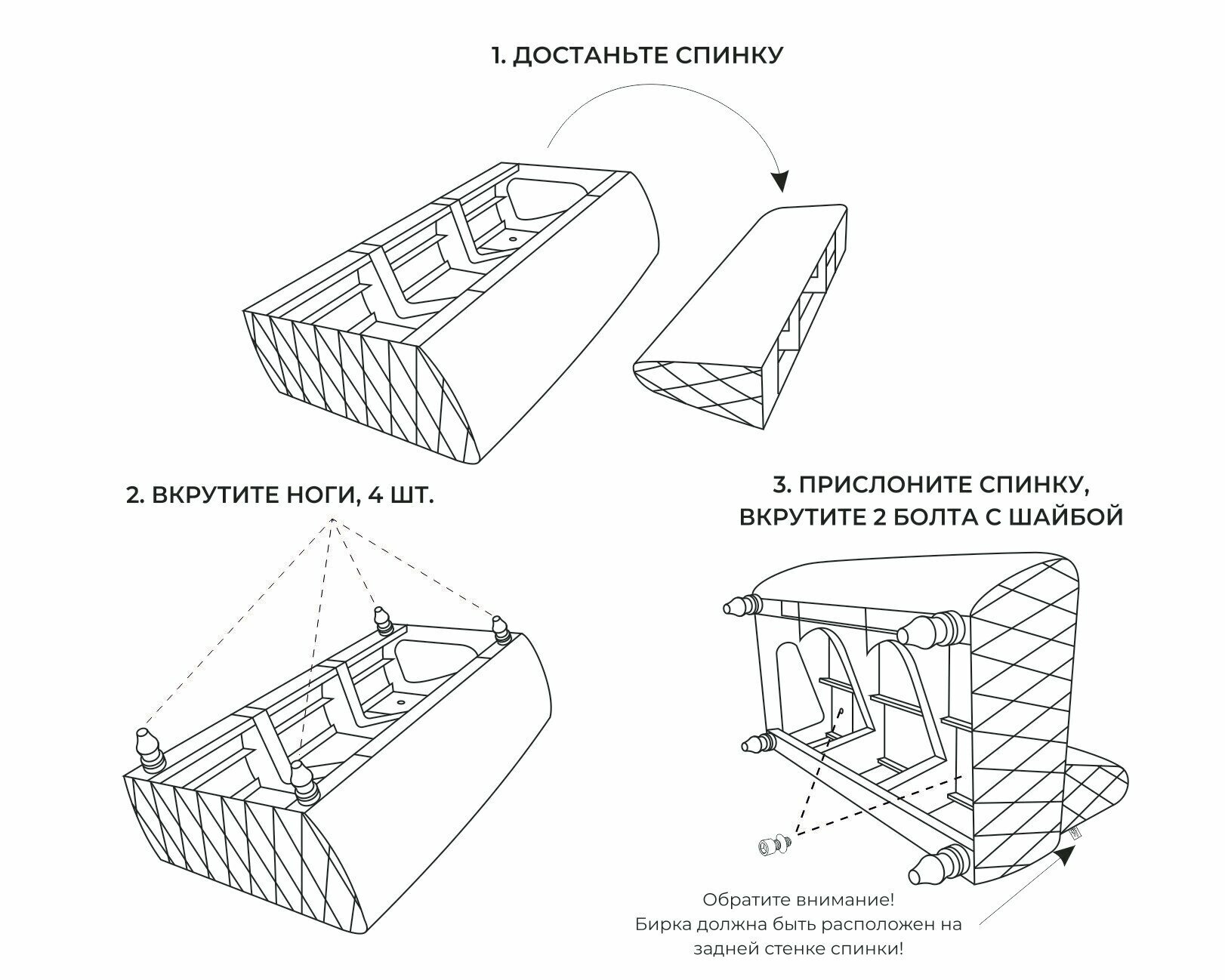 1. ДОСТАНЬТЕ СПИНКУ

2. ВКРУТИТЕ НОГИ, 4 ШТ.

3. ПРИСЛОНИТЕ СПИНКУ, ВКРУТИТЕ 2 БОЛТА С ШАЙБОЙ

Обратите внимание!
Бирка должна быть расположен на задней стенке спинки!