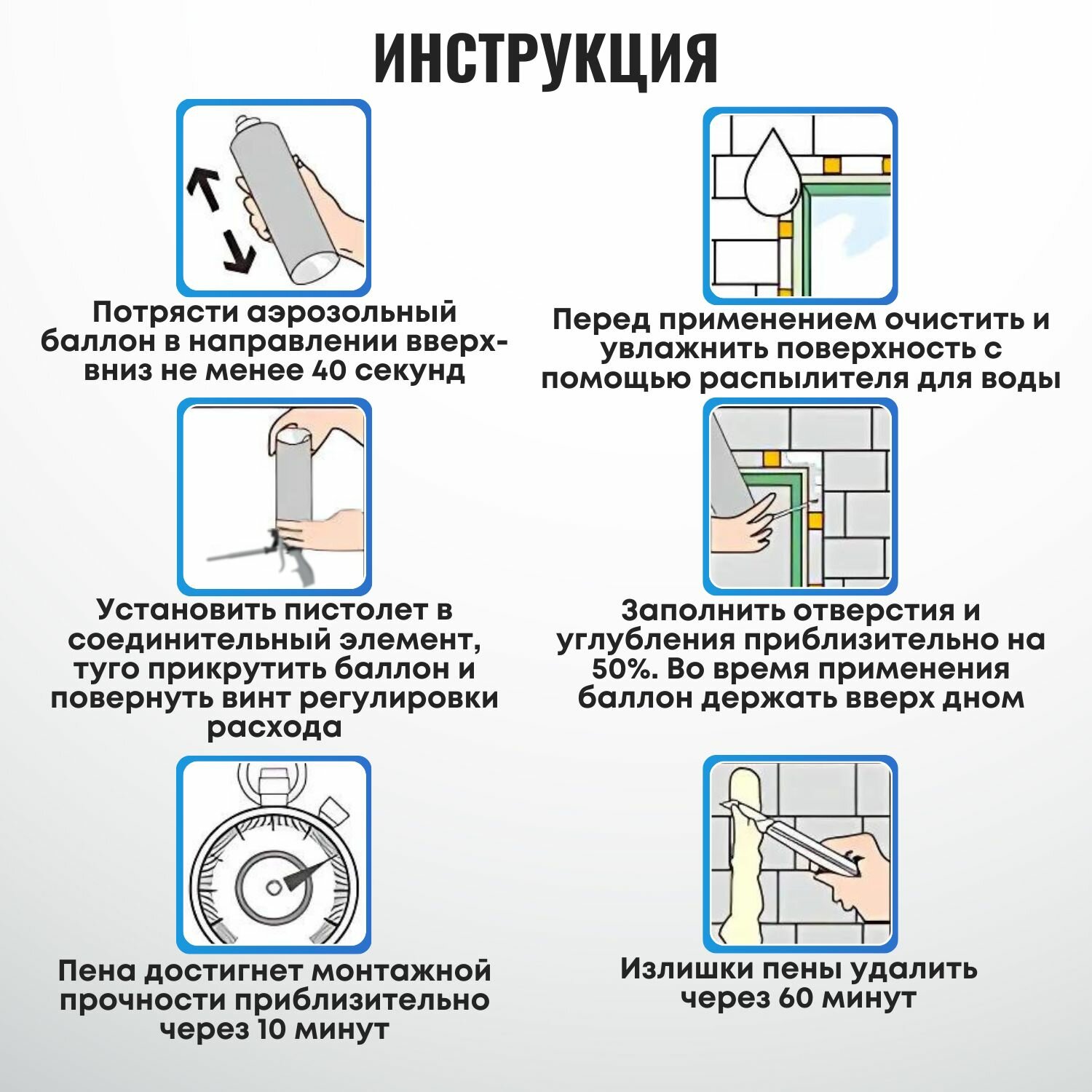 ИНСТРУКЦИЯ

Потрясти аэрозольный баллон в направлении вверх-вниз не менее 40 секунд

Перед применением очистить и увлажнить поверхность с помощью распылителя для воды

Установить пистолет в соединительный элемент, туго прикрутить баллон и повернуть винт регулировки расхода

Заполнить отверстия и углубления приблизительно на 50%. Во время применения баллон держать вверх дном

Пена достигнет монтажной прочности приблизительно через 10 минут

Излишки пены удалить через 60 минут