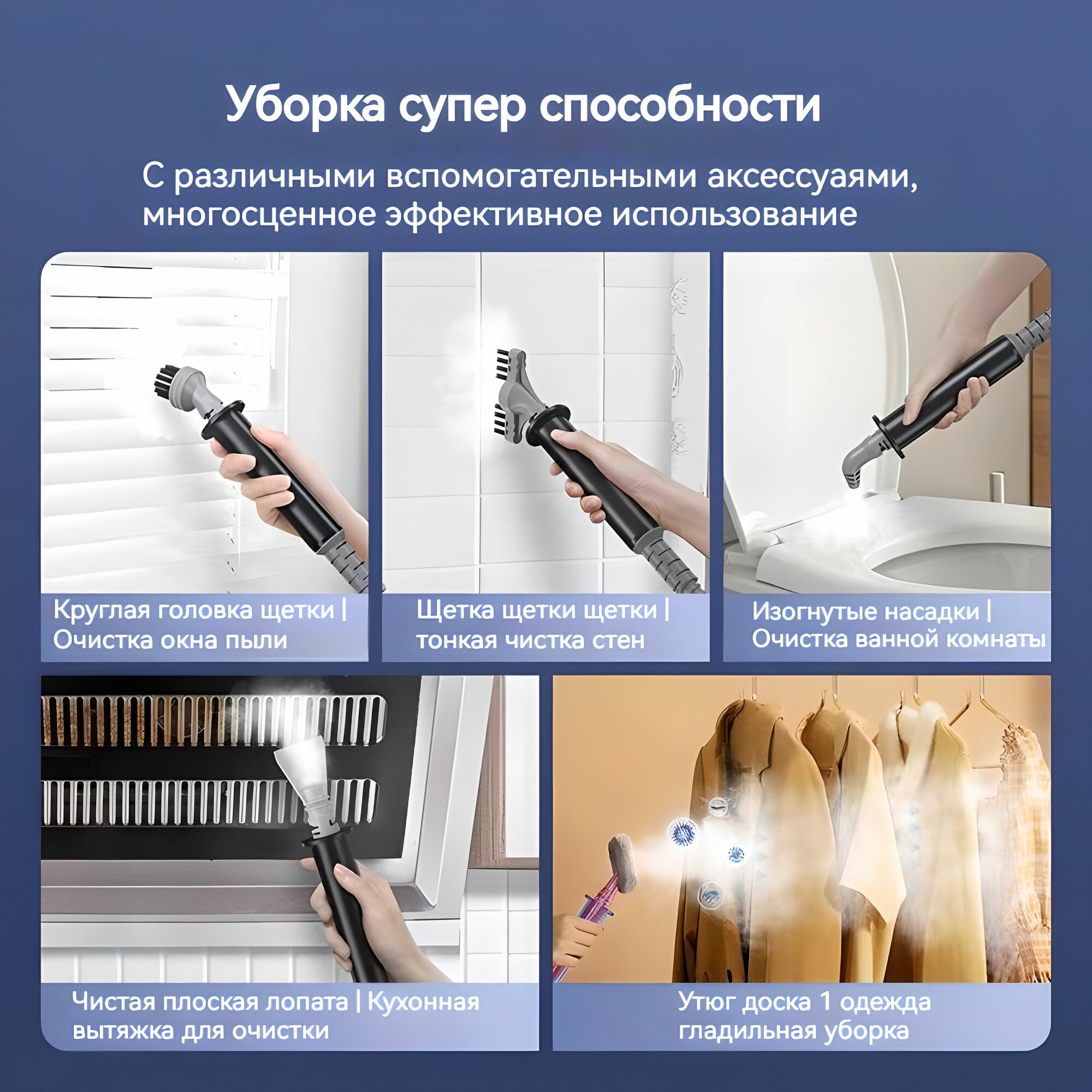 Уборка супер способности

С различными вспомогательными аксессуаями, многосценное эффективное использование

Круглая головка щетки | Очистка окна пыли

Щетка щетки щетки | тонкая чистка стен

Изогнутые насадки | Очистка ванной комнаты

Чистая плоская лопата | Кухонная вытяжка для очистки

Утюг доска 1 одежда гладильная уборка