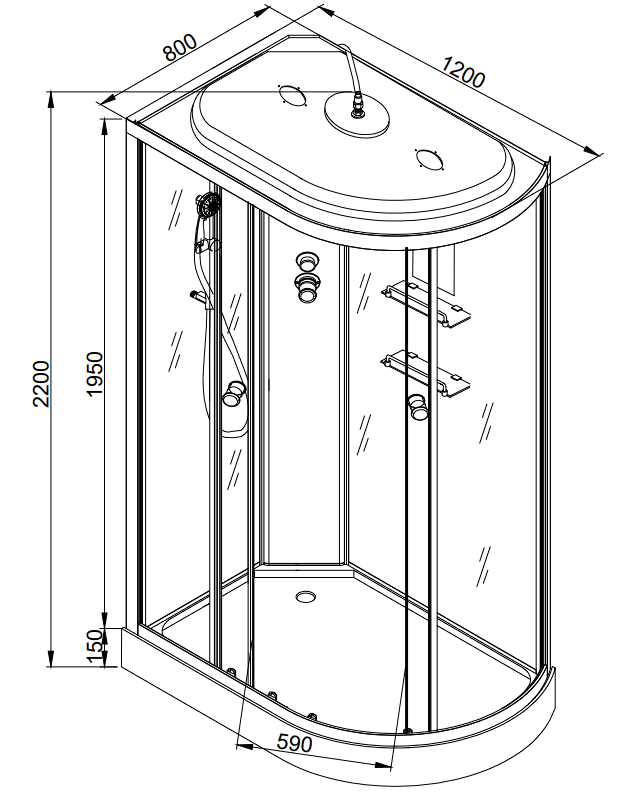 800
1200
2200
1950
150
590