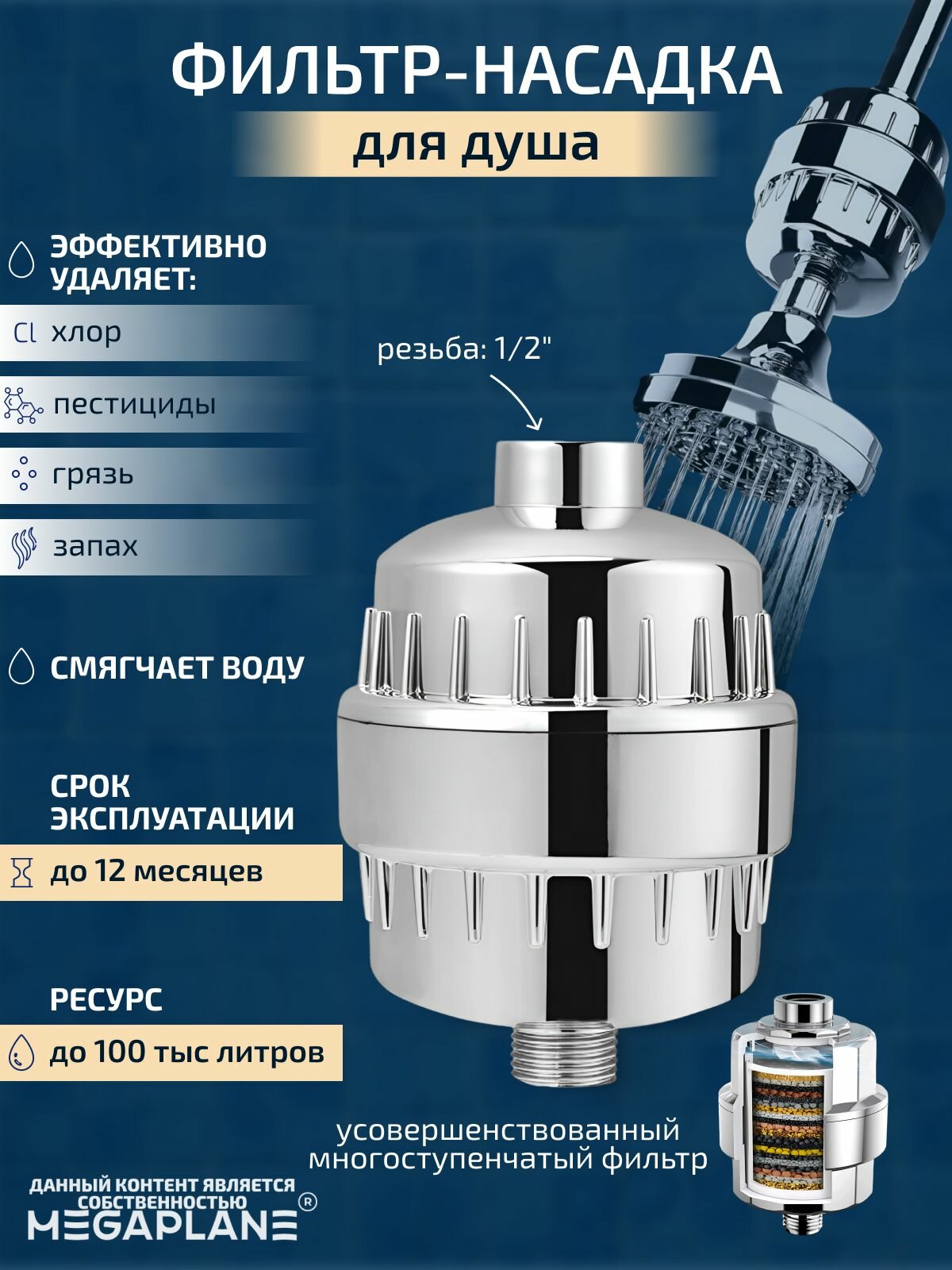 ФИЛЬТР-НАСАДКА

для душа

ЭФФЕКТИВНО УДАЛЯЕТ:

Cl хлор

пестициды

грязь

запах

резьба: 1/2"

СМЯГЧАЕТ ВОДУ

СРОК ЭКСПЛУАТАЦИИ

до 12 месяцев

РЕСУРС

до 100 тыс литров

усовершенствованный многоступенчатый фильтр

ДАННЫЙ КОНТЕНТ ЯВЛЯЕТСЯ СОБСТВЕННОСТЬЮ

MEGAPLANE ®