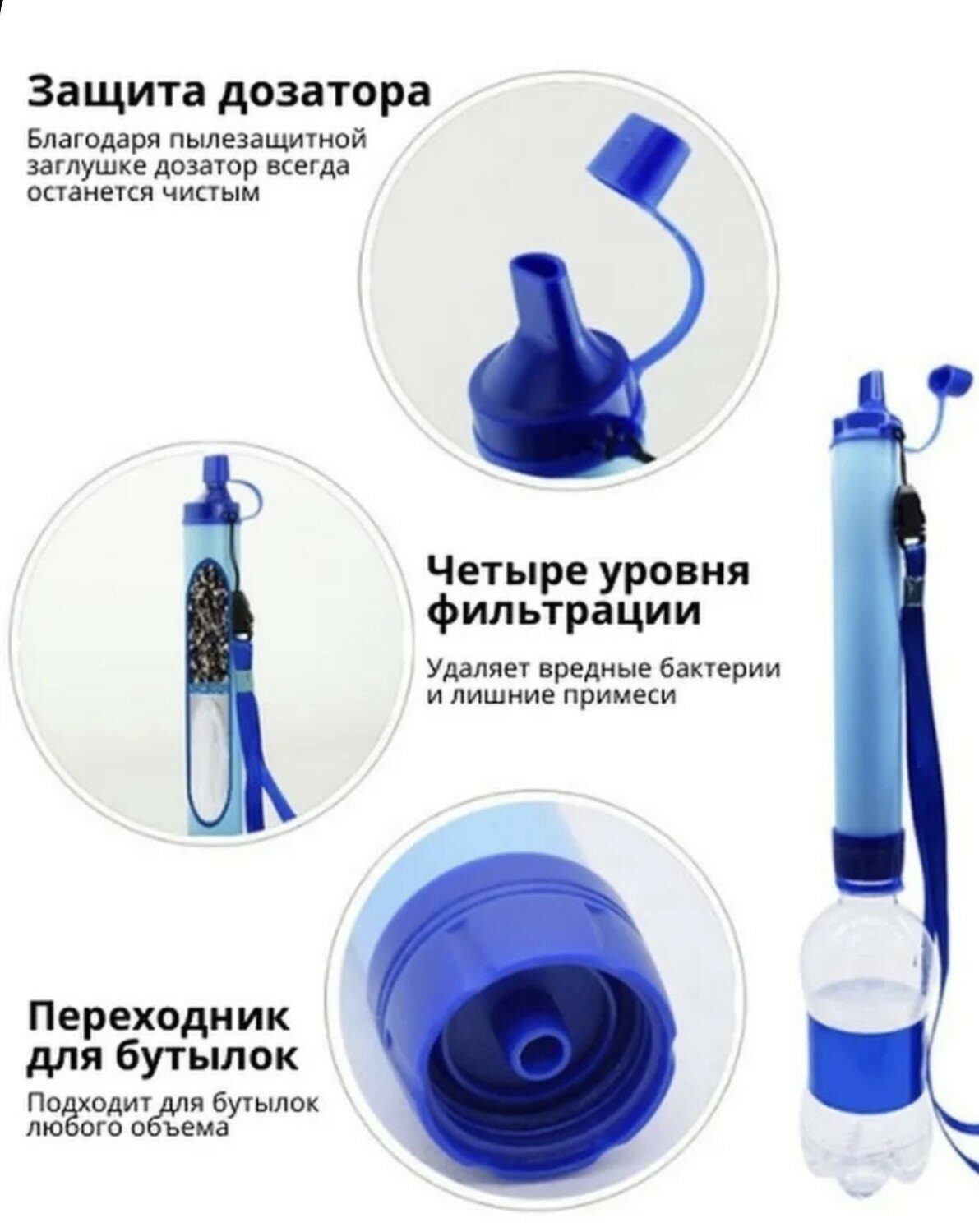 Защита дозатора

Благодаря пылезащитной заглушке дозатор всегда останется чистым

Четыре уровня фильтрации

Удаляет вредные бактерии и лишние примеси

Переходник для бутылок

Подходит для бутылок любого объема