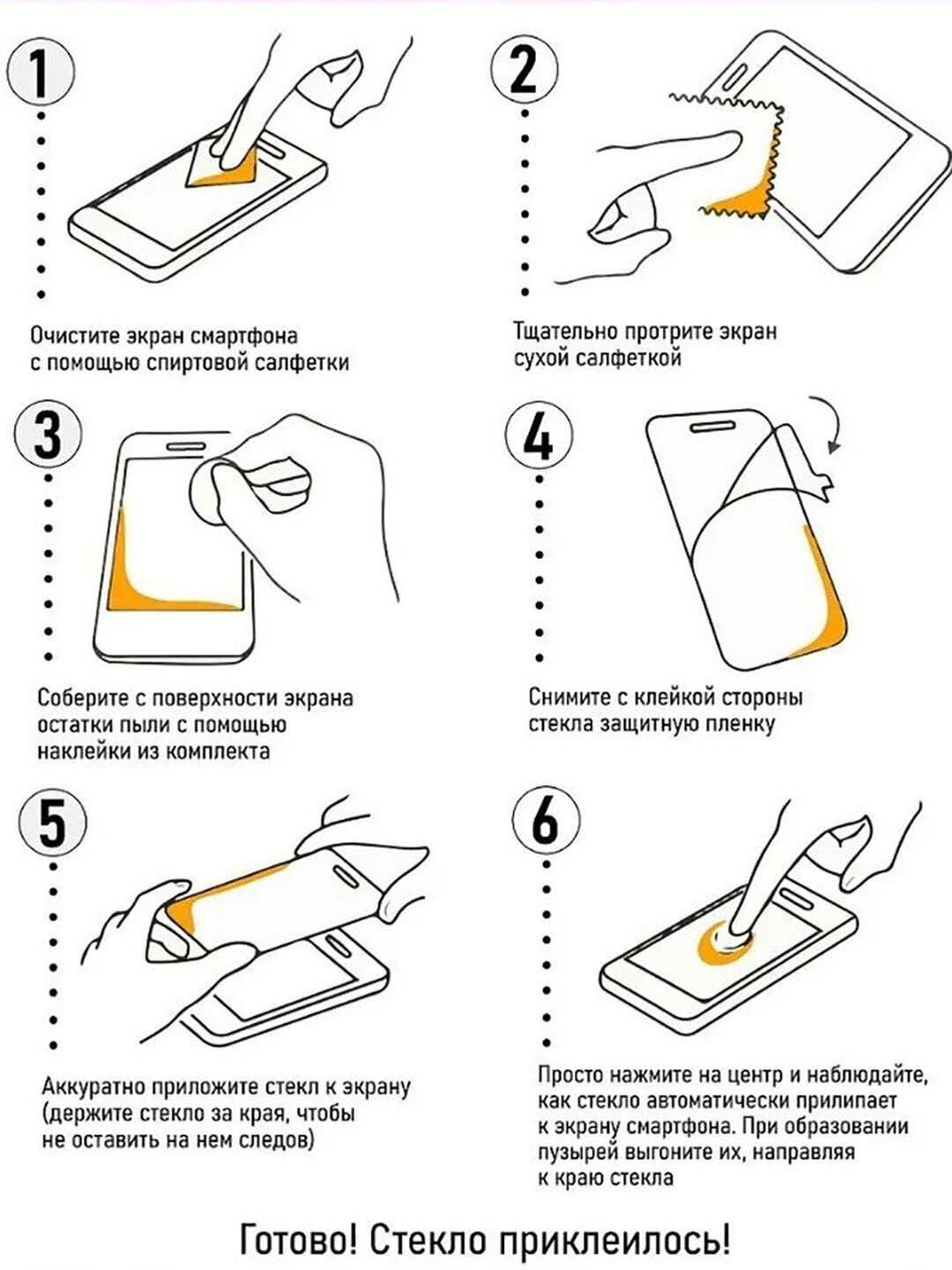 1

Очистите экран смартфона с помощью спиртовой салфетки

2

Тщательно протрите экран сухой салфеткой

3

Соберите с поверхности экрана остатки пыли с помощью наклейки из комплекта

4

Снимите с клейкой стороны стекла защитную пленку

5

Аккуратно приложите стекл к экрану (держите стекло за края, чтобы не оставить на нем следов)

6

Просто нажмите на центр и наблюдайте, как стекло автоматически прилипает к экрану смартфона. При образовании пузырей выгоните их, направляя к краю стекла

Готово! Стекло приклеилось!