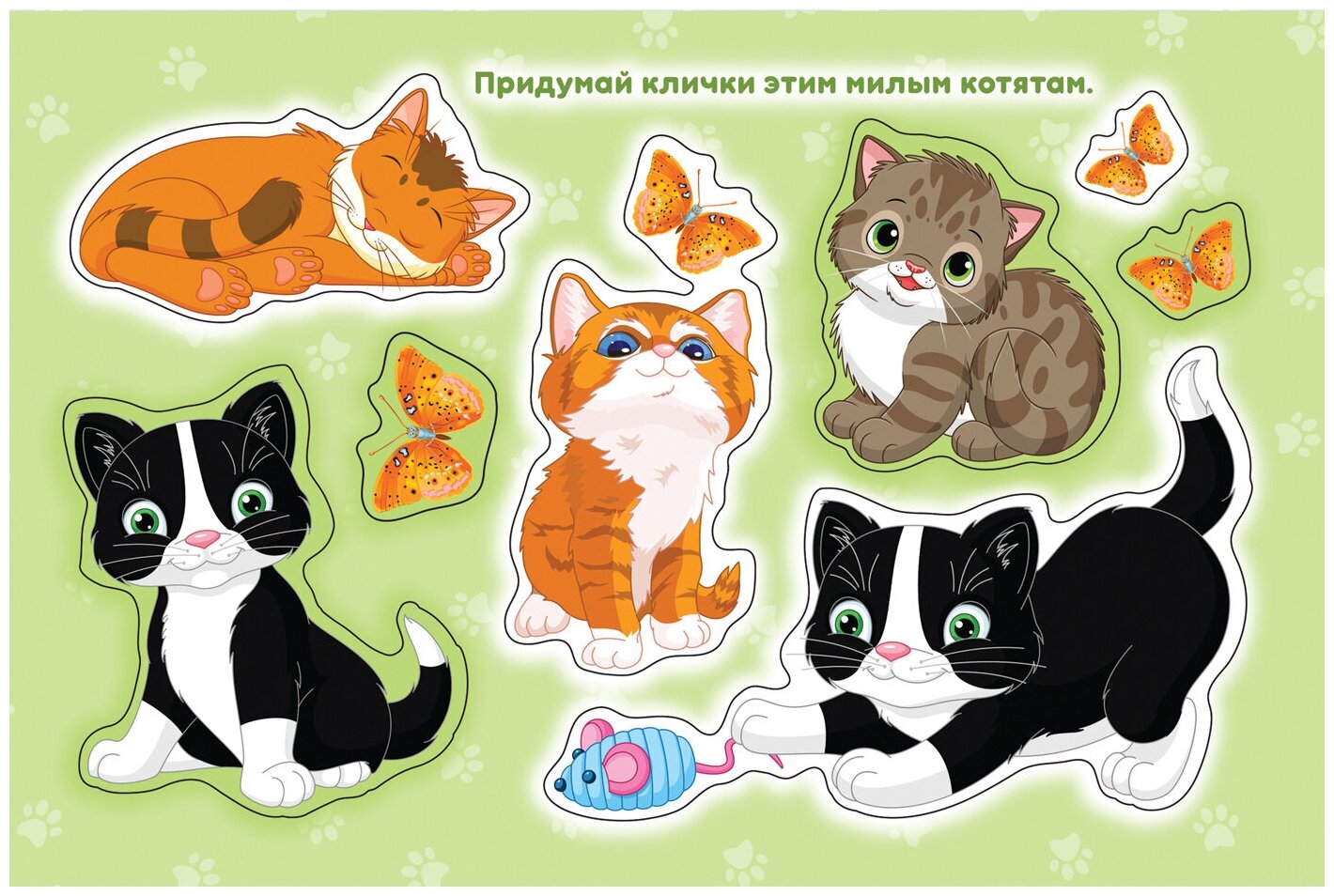 Придумай клички этим милым котятам.