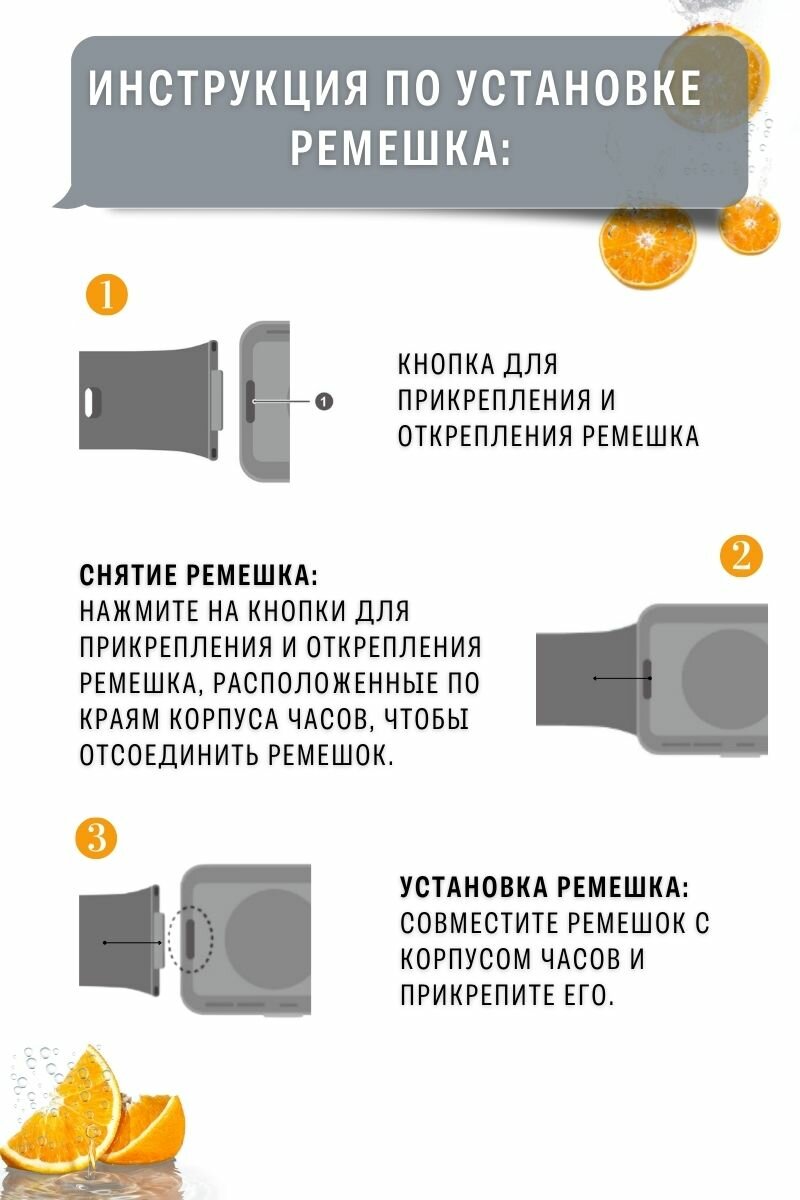 ИНСТРУКЦИЯ ПО УСТАНОВКЕ РЕМЕШКА:

1

1

КНОПКА ДЛЯ ПРИКРЕПЛЕНИЯ И ОТКРЕПЛЕНИЯ РЕМЕШКА

2

СНЯТИЕ РЕМЕШКА:
НАЖМИТЕ НА КНОПКИ ДЛЯ ПРИКРЕПЛЕНИЯ И ОТКРЕПЛЕНИЯ РЕМЕШКА, РАСПОЛОЖЕННЫЕ ПО КРАЯМ КОРПУСА ЧАСОВ, ЧТОБЫ ОТСОЕДИНИТЬ РЕМЕШОК.

3

УСТАНОВКА РЕМЕШКА:
СОВМЕСТИТЕ РЕМЕШОК С КОРПУСОМ ЧАСОВ И ПРИКРЕПИТЕ ЕГО.