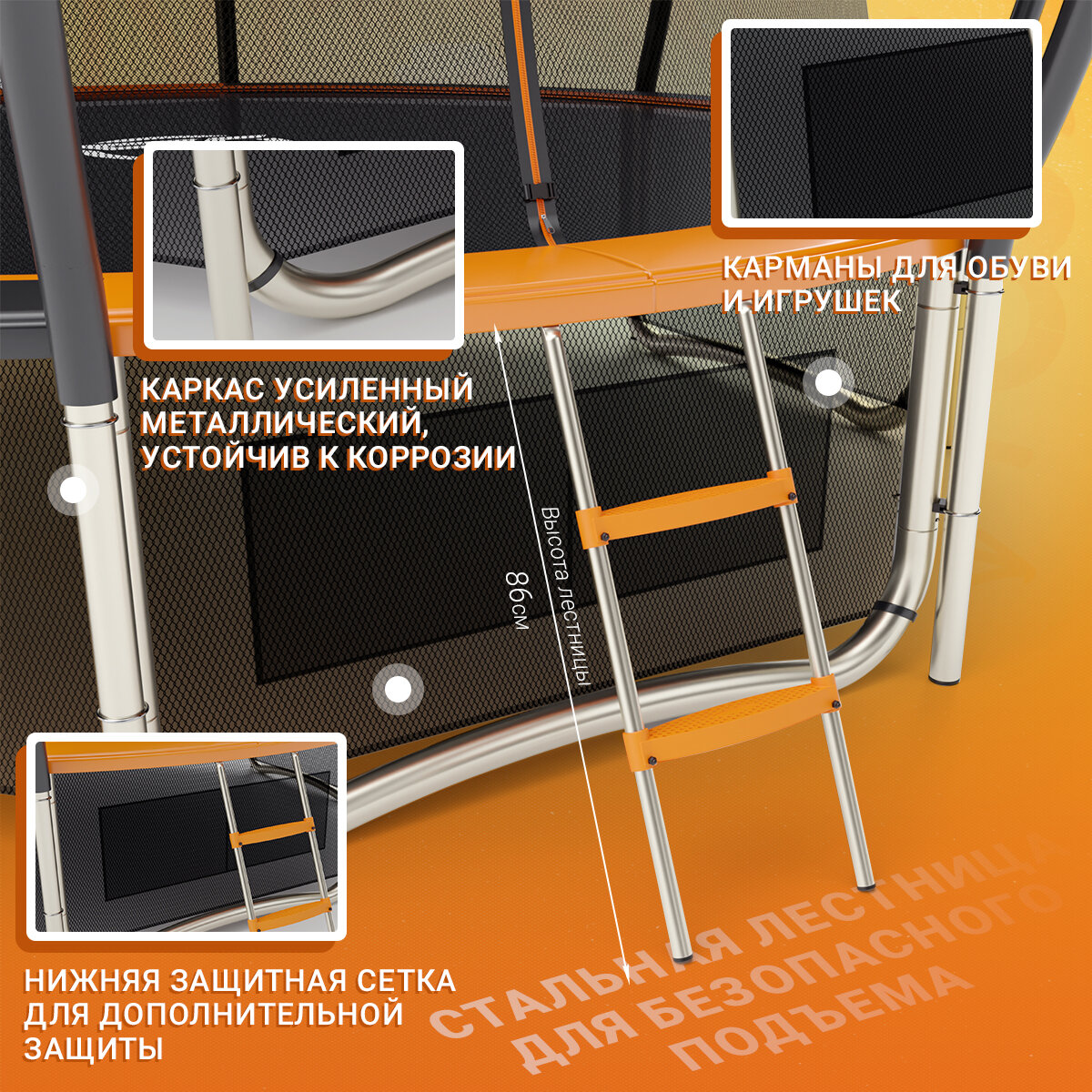 КАРМАНЫ ДЛЯ ОБУВИ И ИГРУШЕК

КАРКАС УСИЛЕННЫЙ МЕТАЛЛИЧЕСКИЙ, УСТОЙЧИВ К КОРРОЗИИ

Высота лестницы

86см

НИЖНЯЯ ЗАЩИТНАЯ СЕТКА ДЛЯ ДОПОЛНИТЕЛЬНОЙ ЗАЩИТЫ

СТАЛЬНАЯ ЛЕСТНИЦА ДЛЯ БЕЗОПАСНОГО ПОДЪЕМА