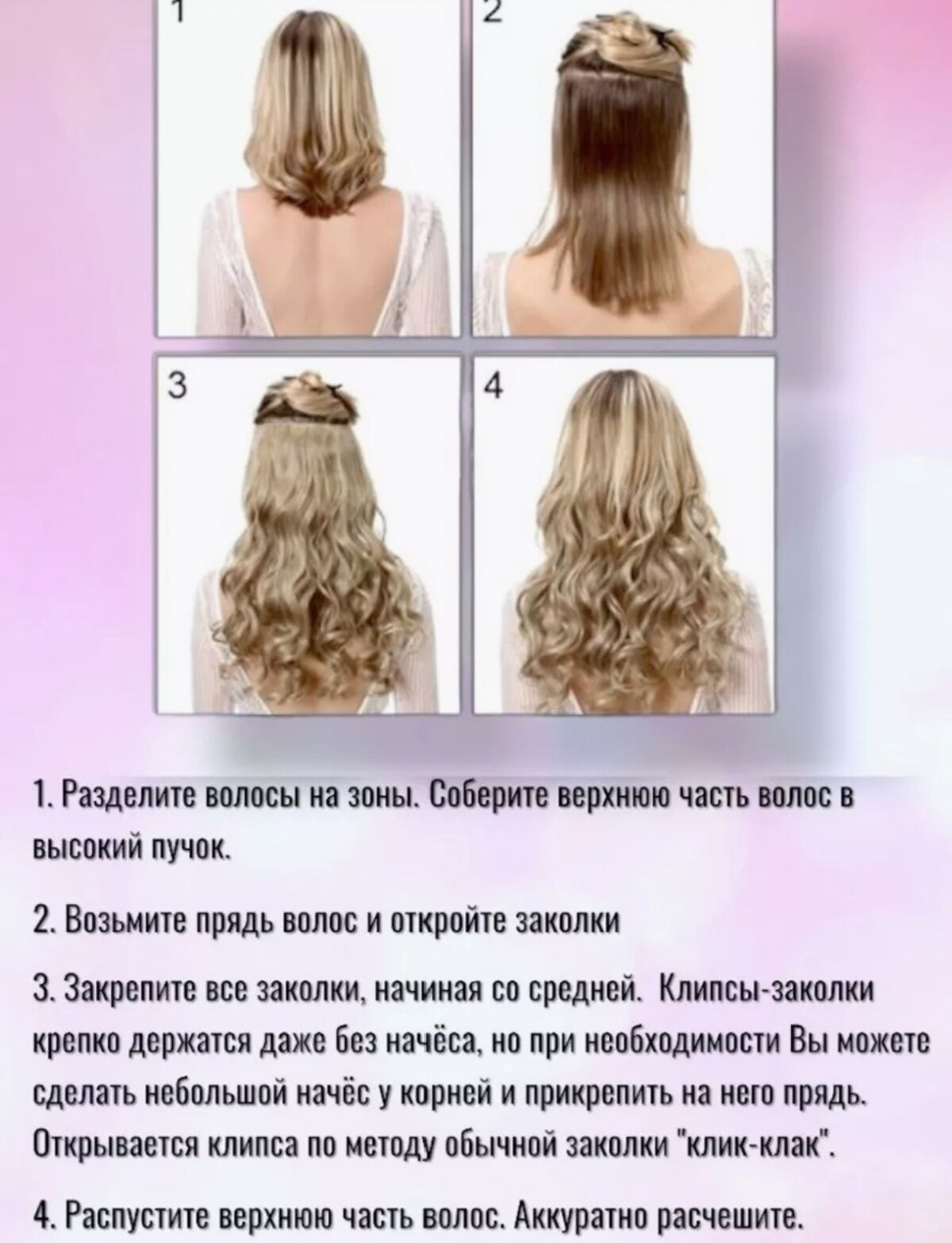 1

2

3

4

1. Разделите волосы на зоны. Соберите верхнюю часть волос в высокий пучок.

2. Возьмите прядь волос и откройте заколки

3. Закрепите все заколки, начиная со средней. Клипсы-заколки крепко держатся даже без начёса, но при необходимости Вы можете сделать небольшой начёс у корней и прикрепить на него прядь. Открывается клипса по методу обычной заколки "клик-клак".

4. Распустите верхнюю часть волос. Аккуратно расчешите.