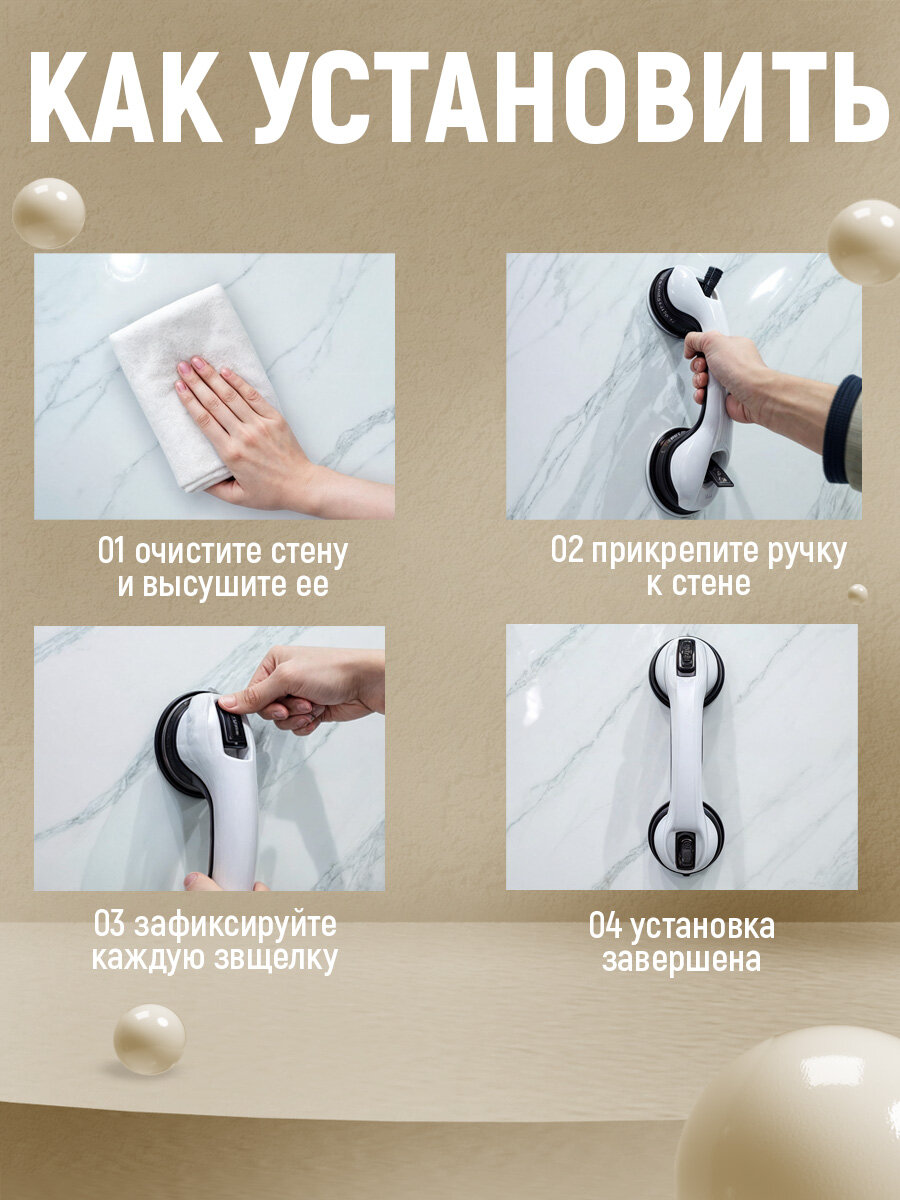 КАК УСТАНОВИТЬ

01 очистите стену и высушите ее

02 прикрепите ручку к стене

03 зафиксируйте каждую звщелку

04 установка завершена