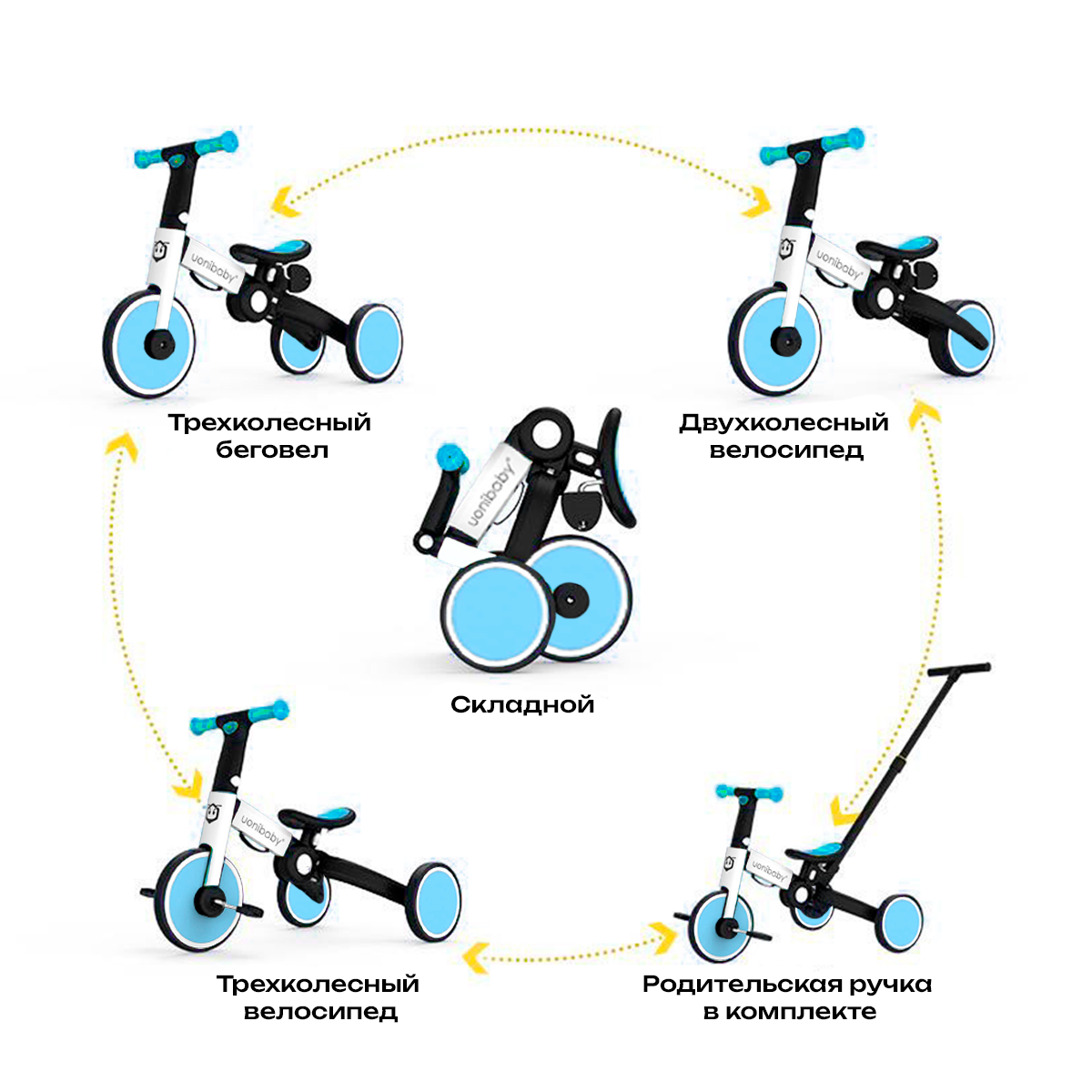 uonibaby

Трехколесный беговел

uonibaby

Двухколесный велосипед

uonibaby

Складной

uonibaby

Трехколесный велосипед

uonibaby

Родительская ручка в комплекте