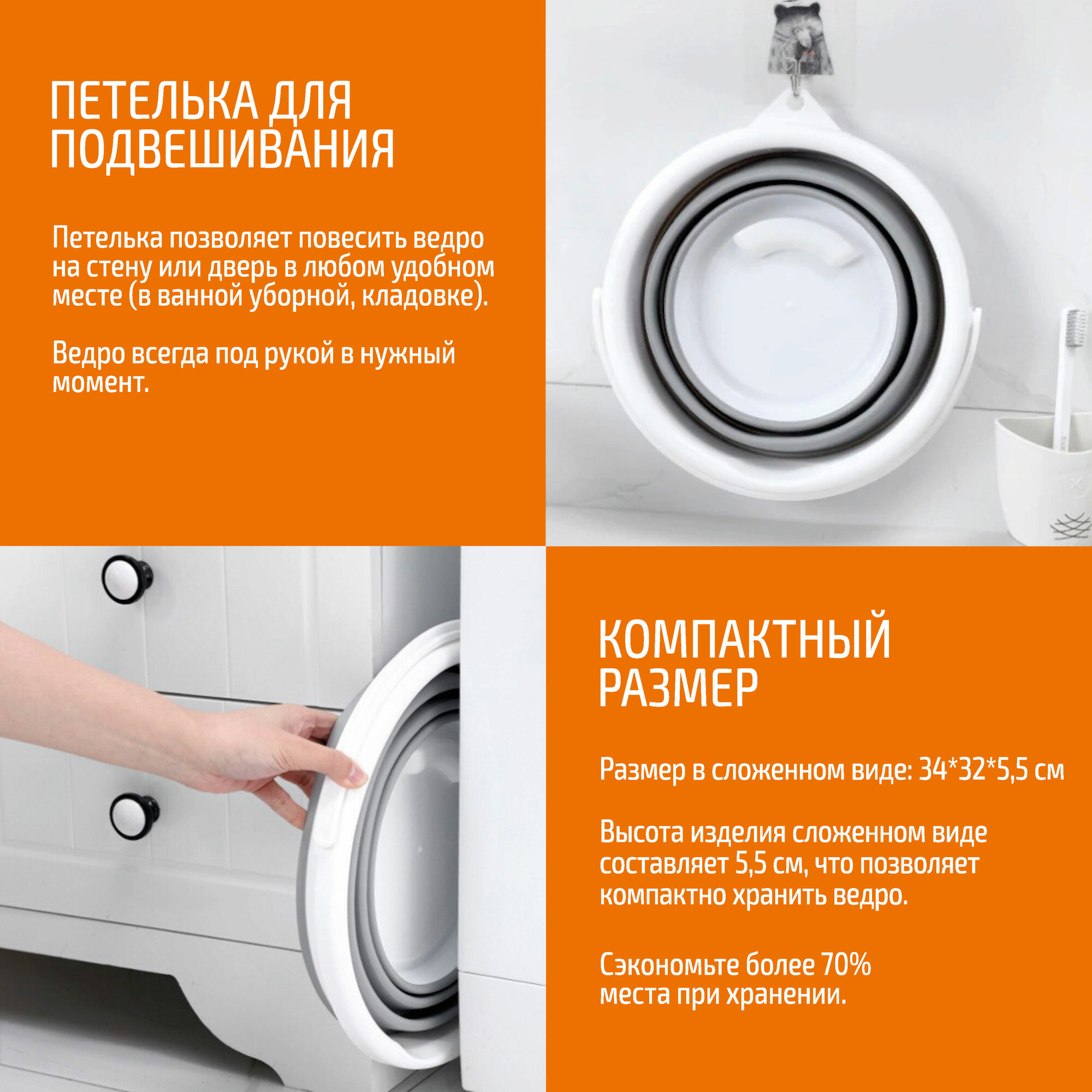 ПЕТЕЛЬКА ДЛЯ ПОДВЕШИВАНИЯ

Петелька позволяет повесить ведро на стену или дверь в любом удобном месте (в ванной уборной, кладовке).

Ведро всегда под рукой в нужный момент.

КОМПАКТНЫЙ РАЗМЕР

Размер в сложенном виде: 34*32*5,5 см

Высота изделия сложенном виде составляет 5,5 см, что позволяет компактно хранить ведро.

Сэкономьте более 70% места при хранении.