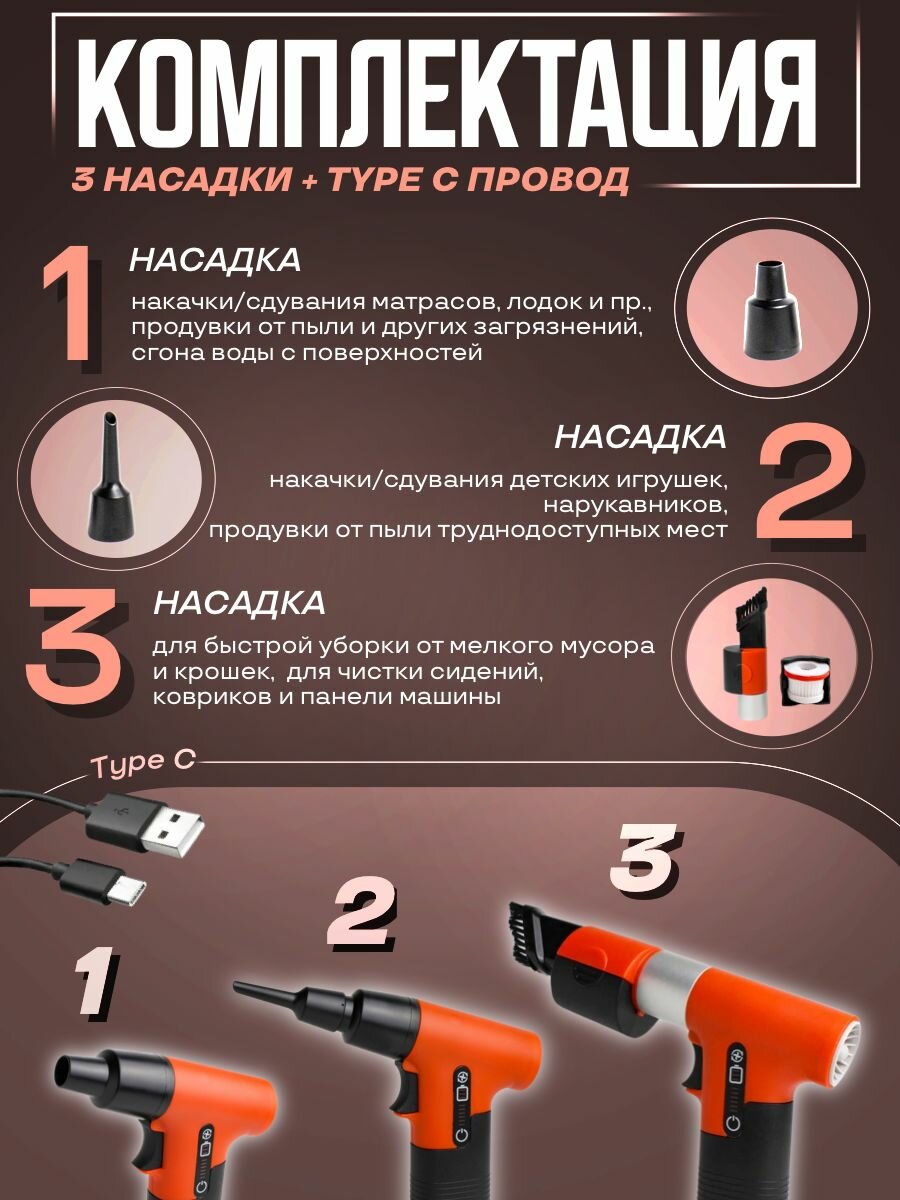 КОМПЛЕКТАЦИЯ

3 НАСАДКИ + TYPE C ПРОВОД

1

НАСАДКА

накачки/сдувания матрасов, лодок и пр., продувки от пыли и других загрязнений, сгона воды с поверхностей

НАСАДКА

2

накачки/сдувания детских игрушек, нарукавников, продувки от пыли труднодоступных мест

3

НАСАДКА

для быстрой уборки от мелкого мусора и крошек, для чистки сидений, ковриков и панели машины

Type C

1

2

3